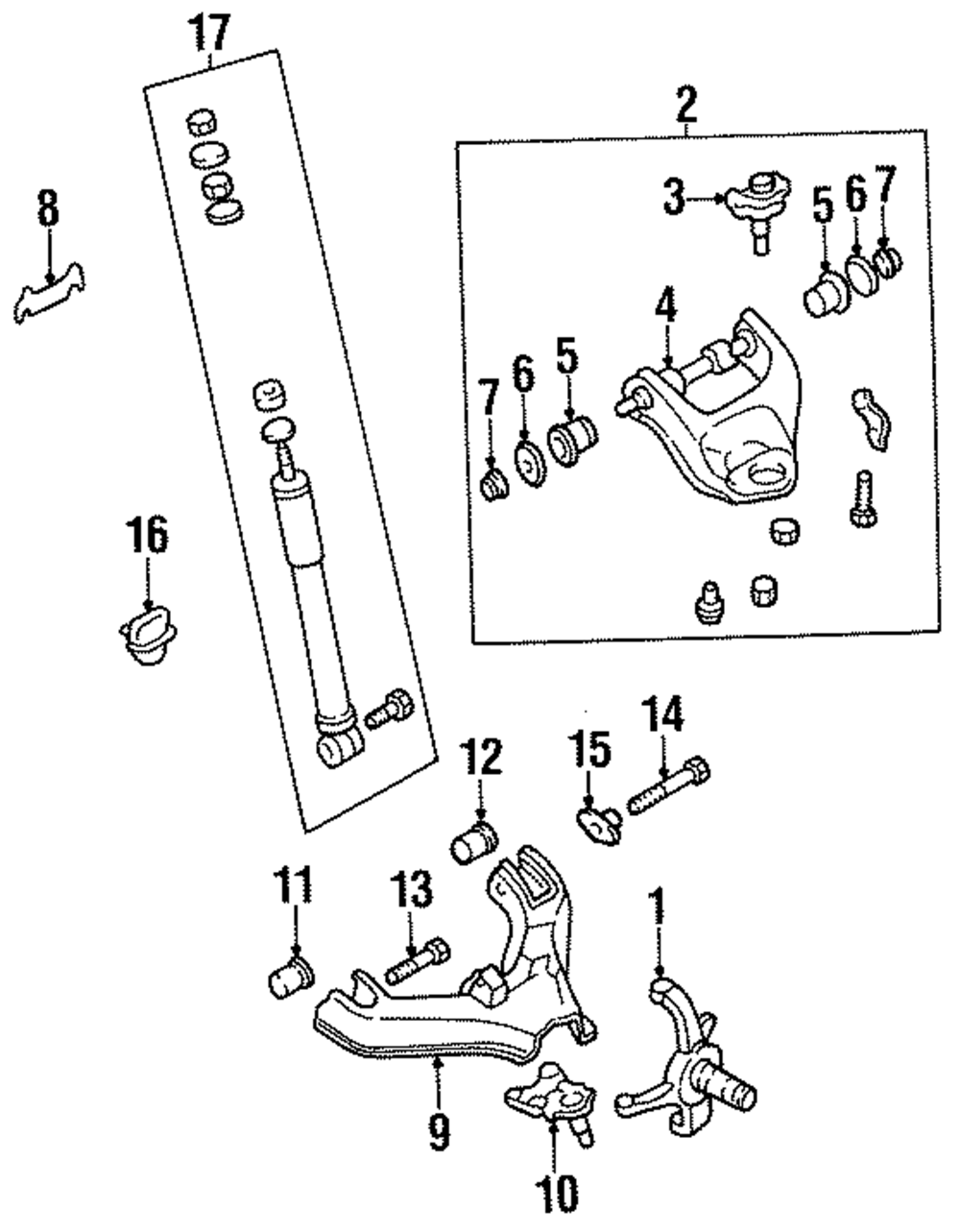 17
2
8
3
5
6
7
4
7
6
5
16
12
15
14
11
13
1
9
10