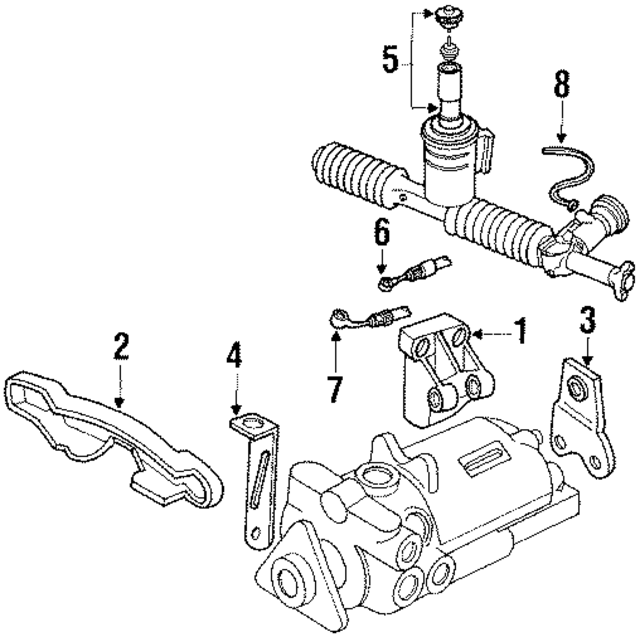 5
8
6
1
3
2
4
7