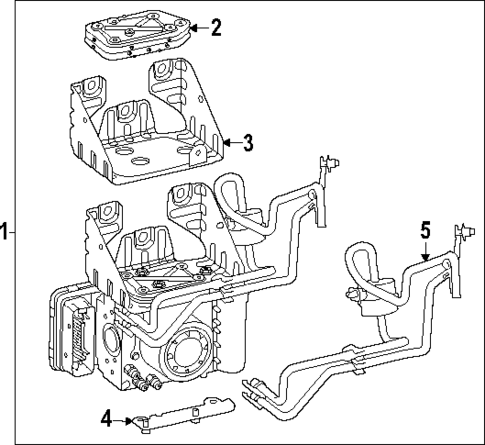 2
3
1
5
4