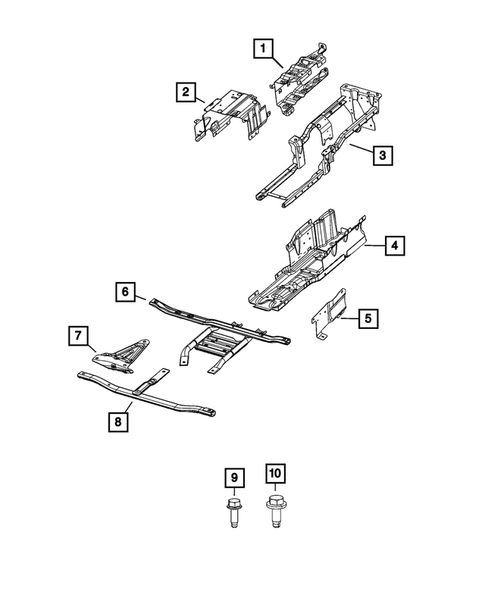 1
2
3
4
6
5
7
8
9
10