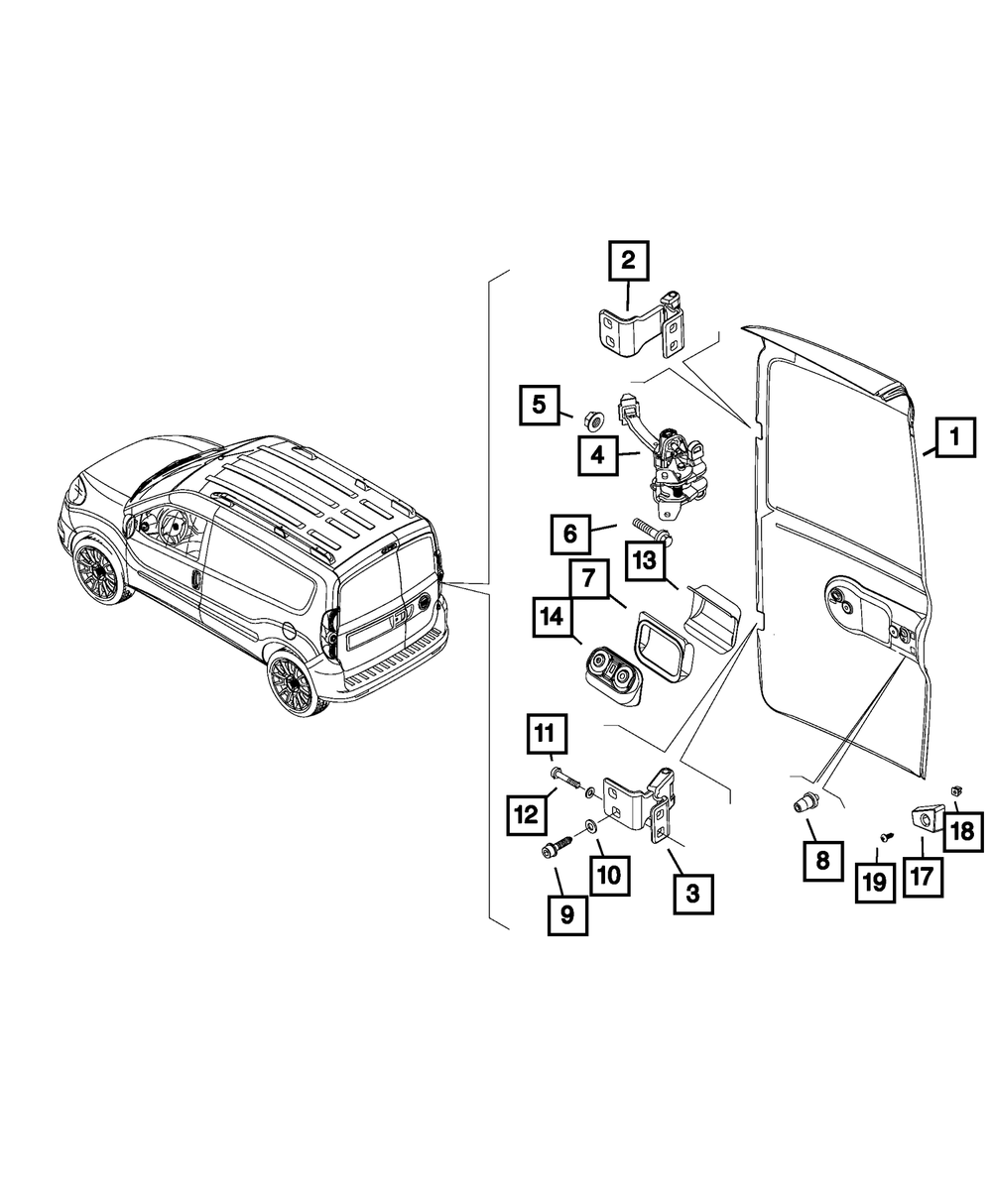 2
5
4
1
6
13
7
14
11
12
10
9
3
8
19
17
18