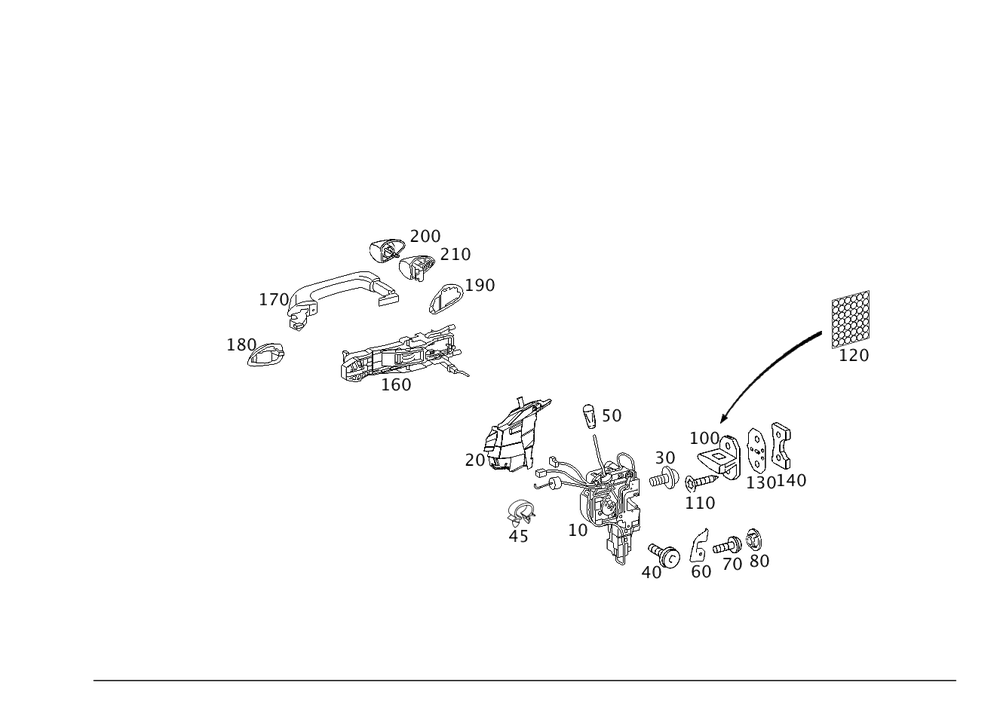 200
210
170
190
180
160
120
50
100
20
30
130
140
110
45
10
40
60
70
80