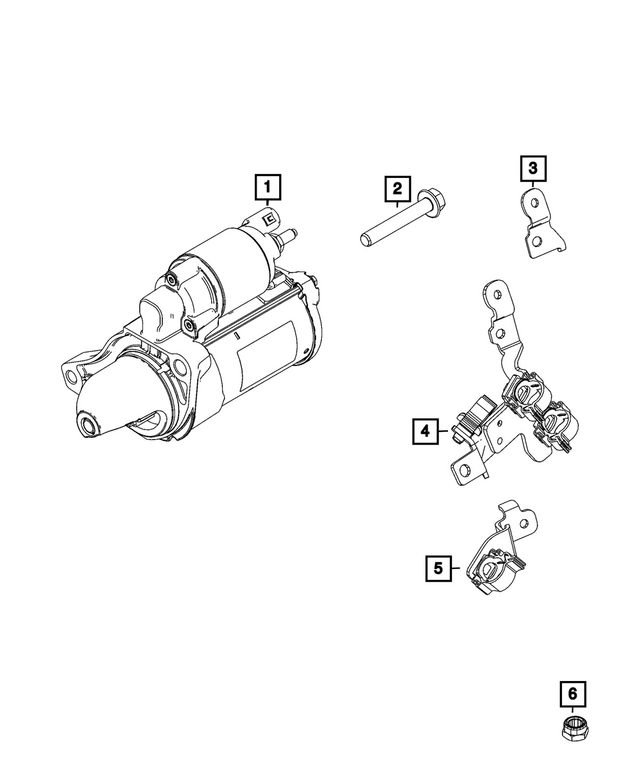 1
2
3
4
5
6