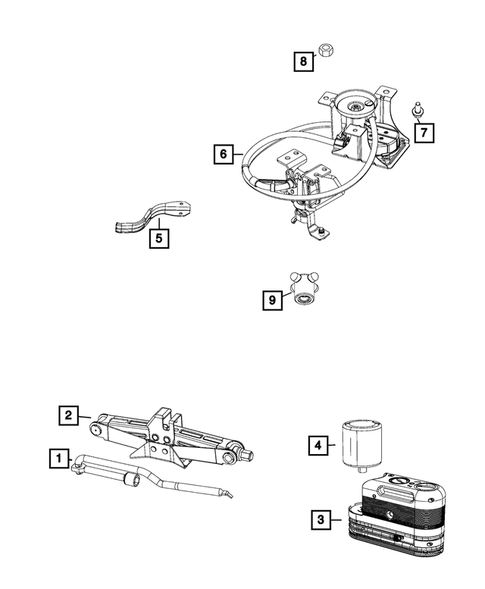 8

7

6

5

9

2

1

4

3