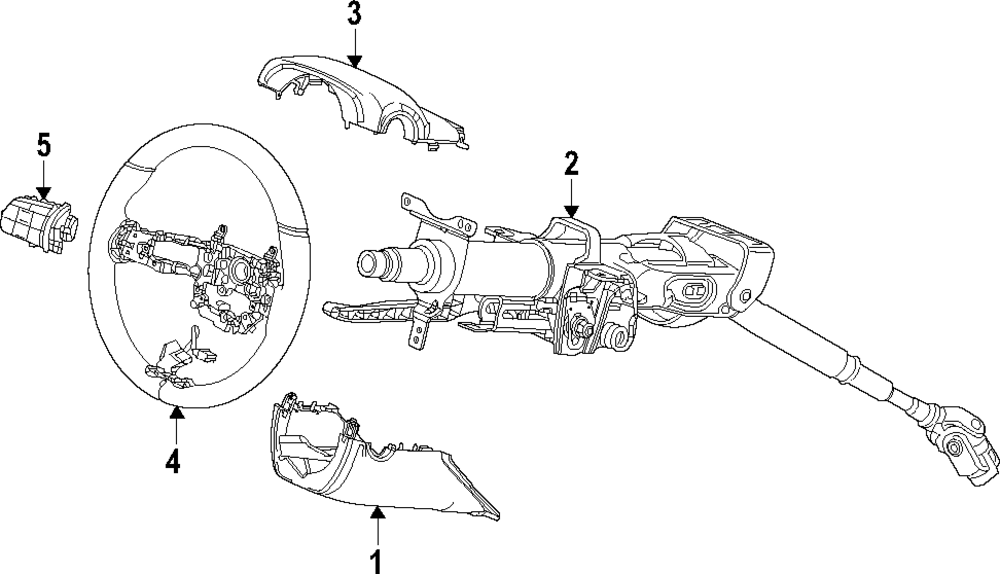 3
5
2
4
1