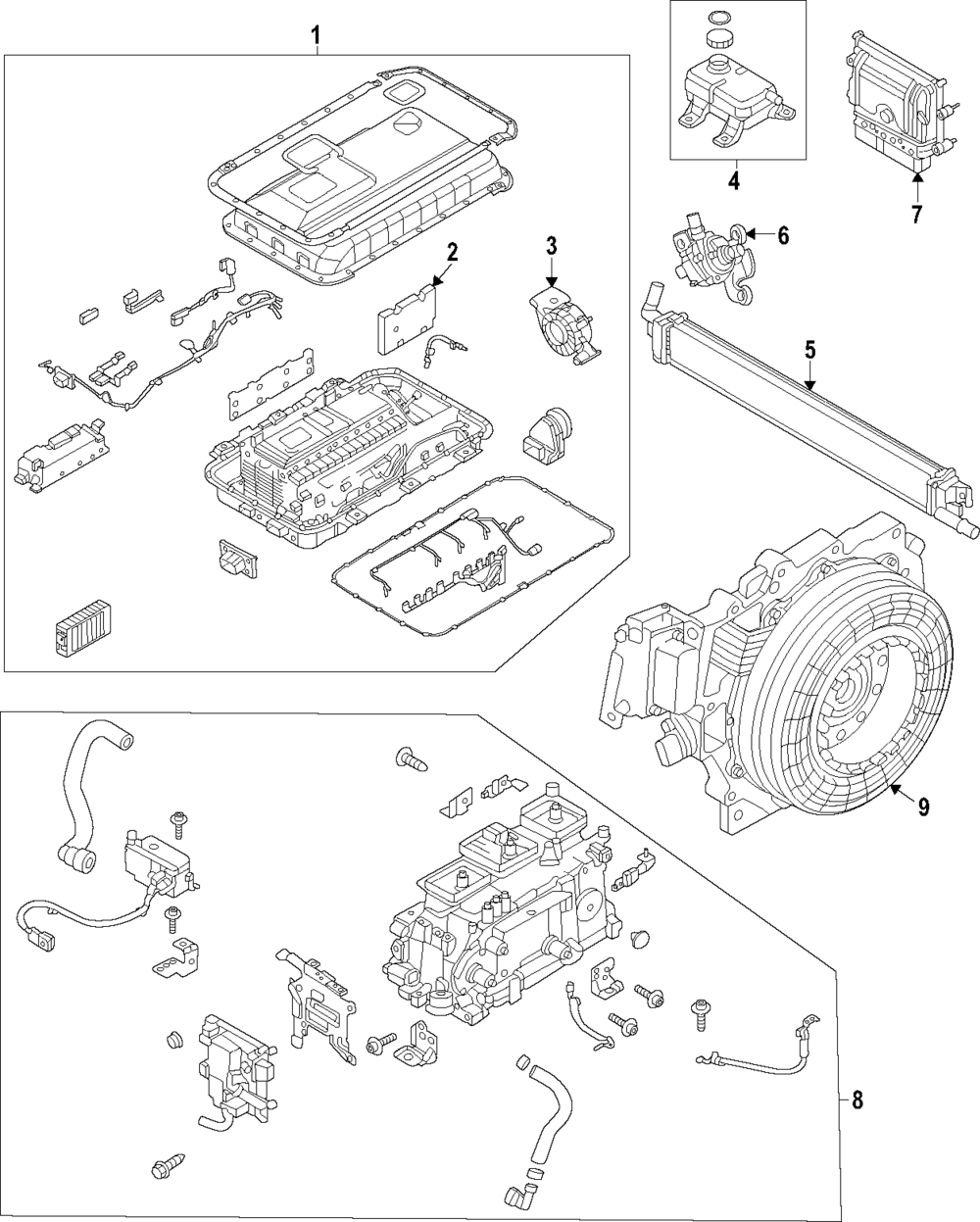 1
2
3
4
7
6
5
9
8