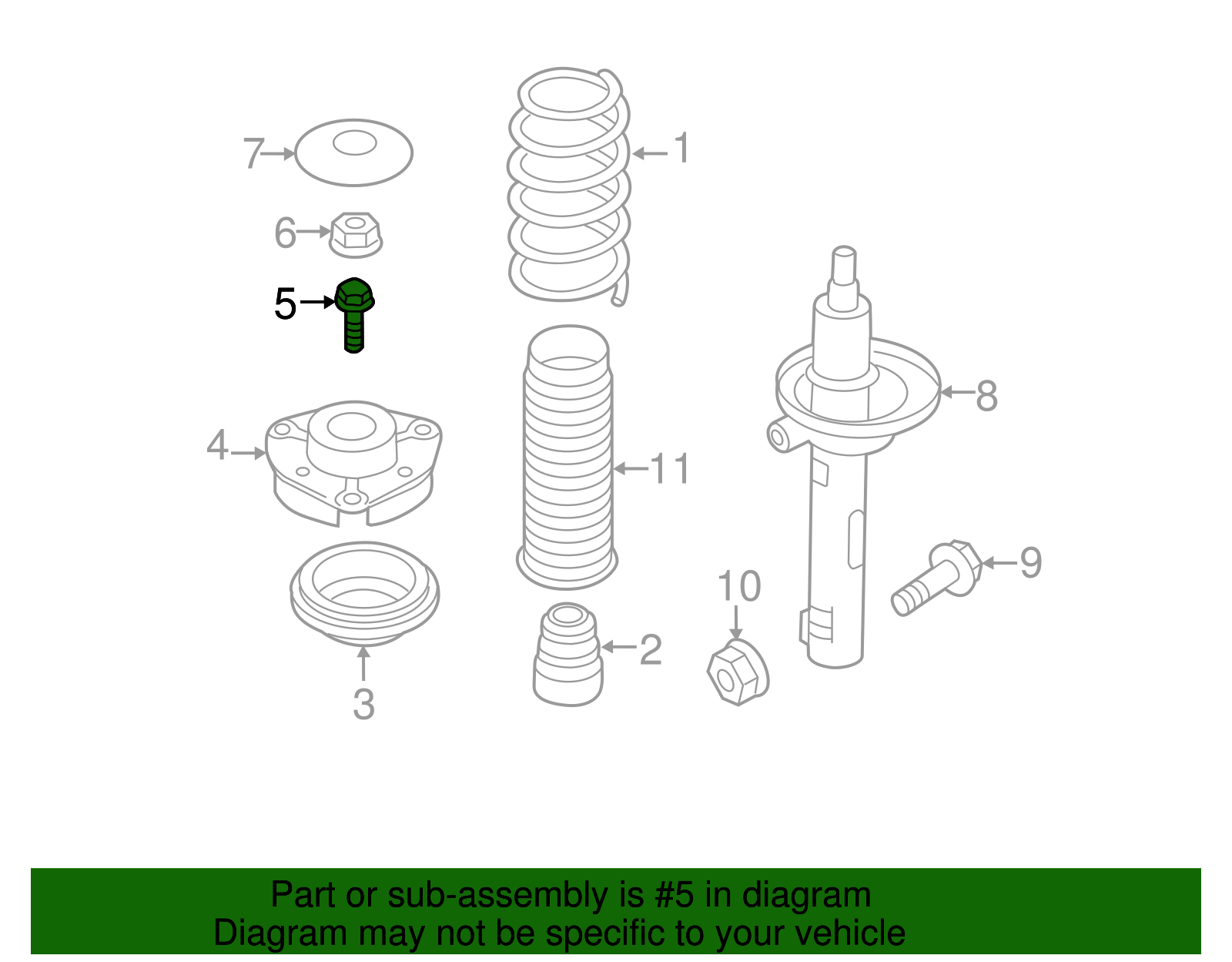 7
1
6
5
8
4
11
9
10
2
3

Part or sub-assembly is #5 in diagram
Diagram may not be specific to your vehicle