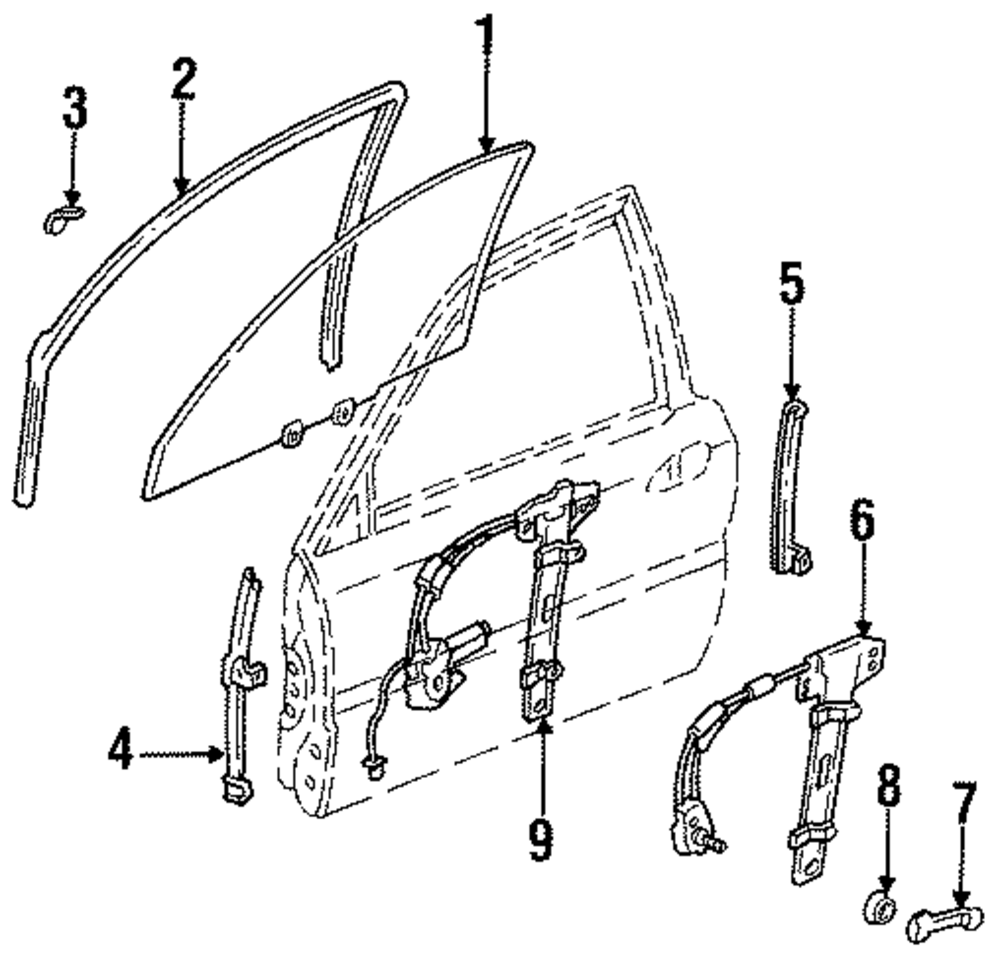 3
2
1
5
6
4
9
8
7