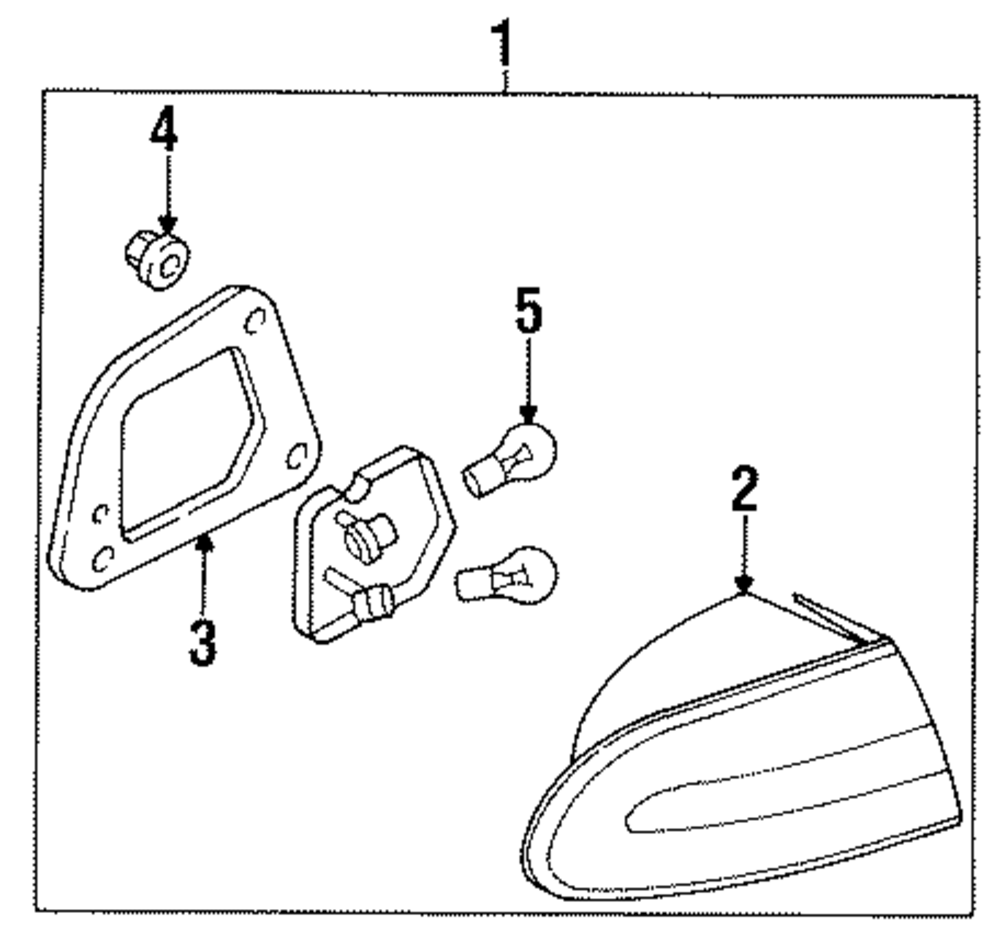 1
4
5
2
3