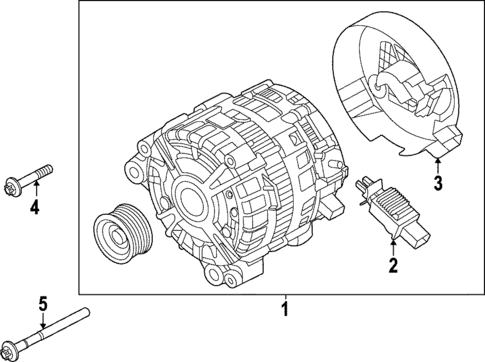 3
4
2
5
1