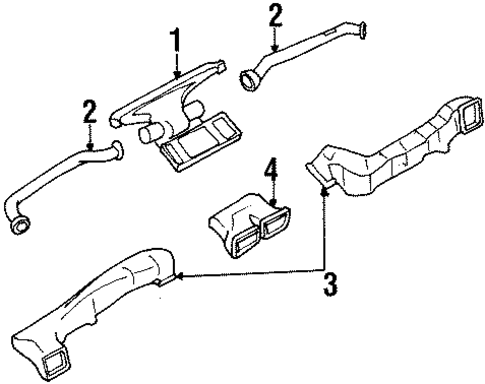 1
2
2
4
3