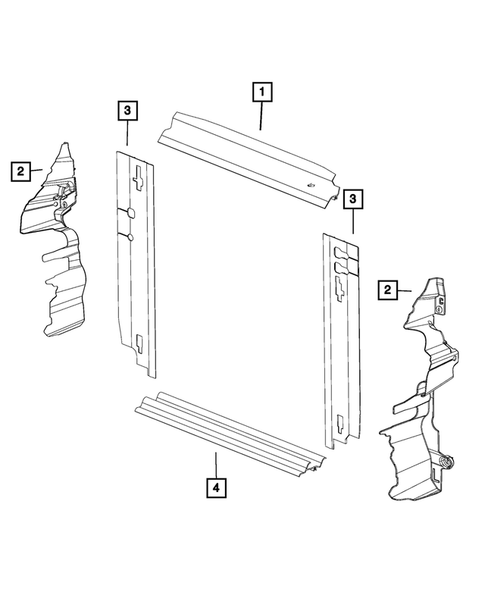 1
3
2
3
2
4