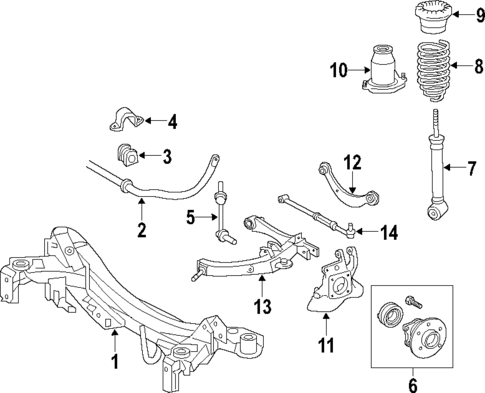 9
10
8
4
3
12
7
2
5
14
13
11
1
6