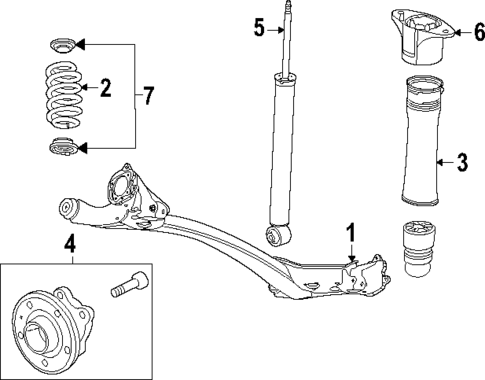 5
6
2
7
3
1
4