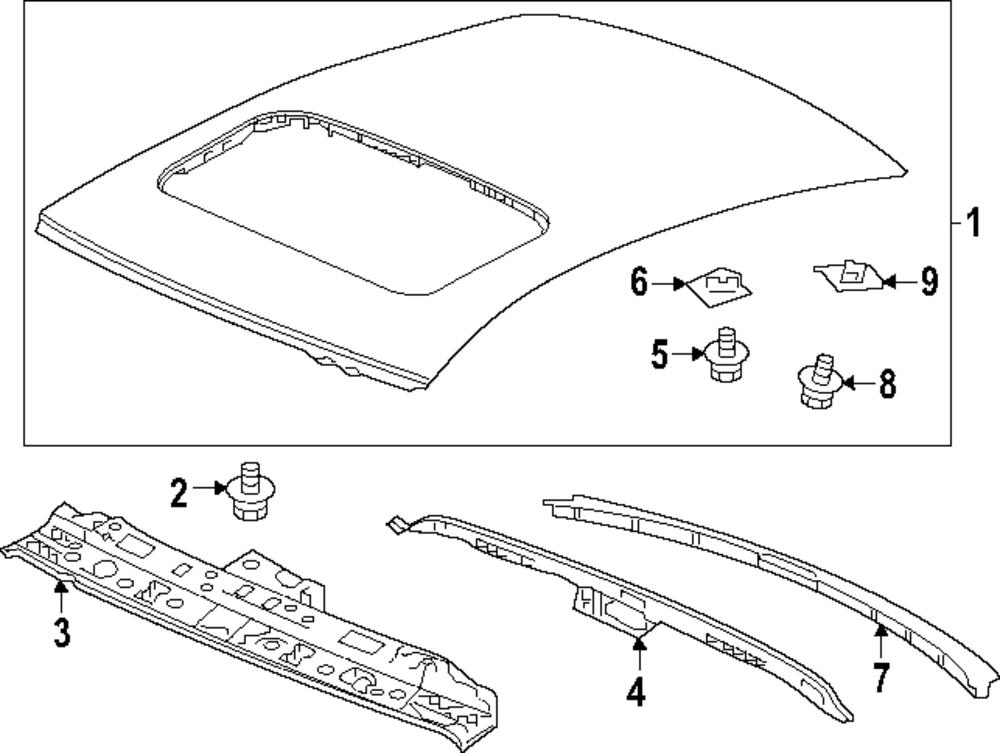 1
6
9
5
8
2
3
4
7