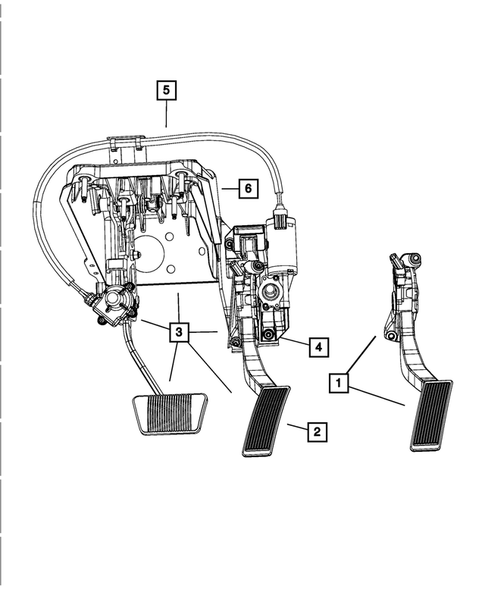 5
6
3
4
1
2