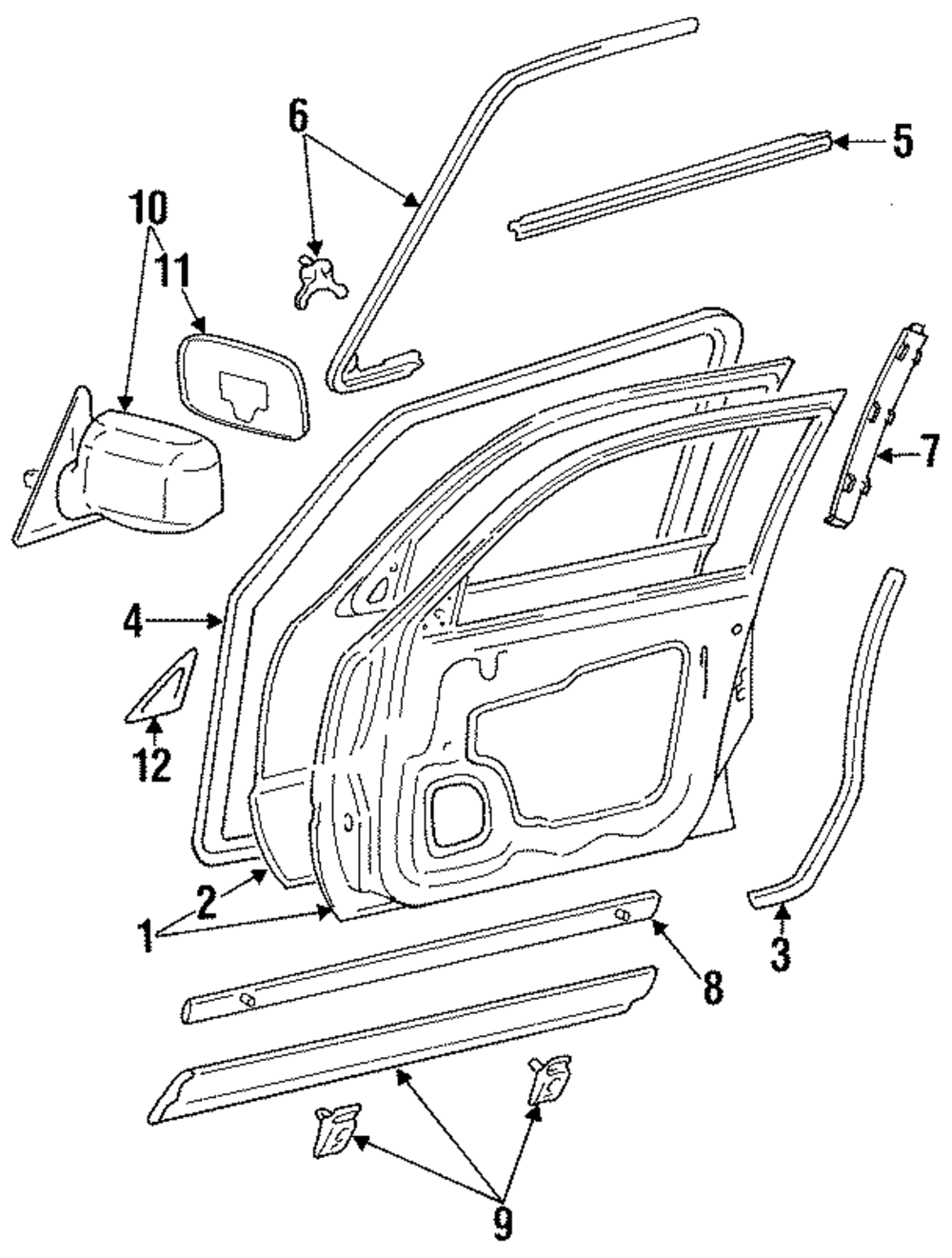 6
5
10
11
7
4
12
2
1
3
8
9