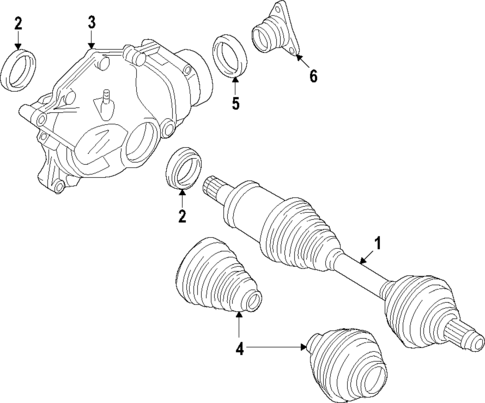 2
3
6
5
2
1
4