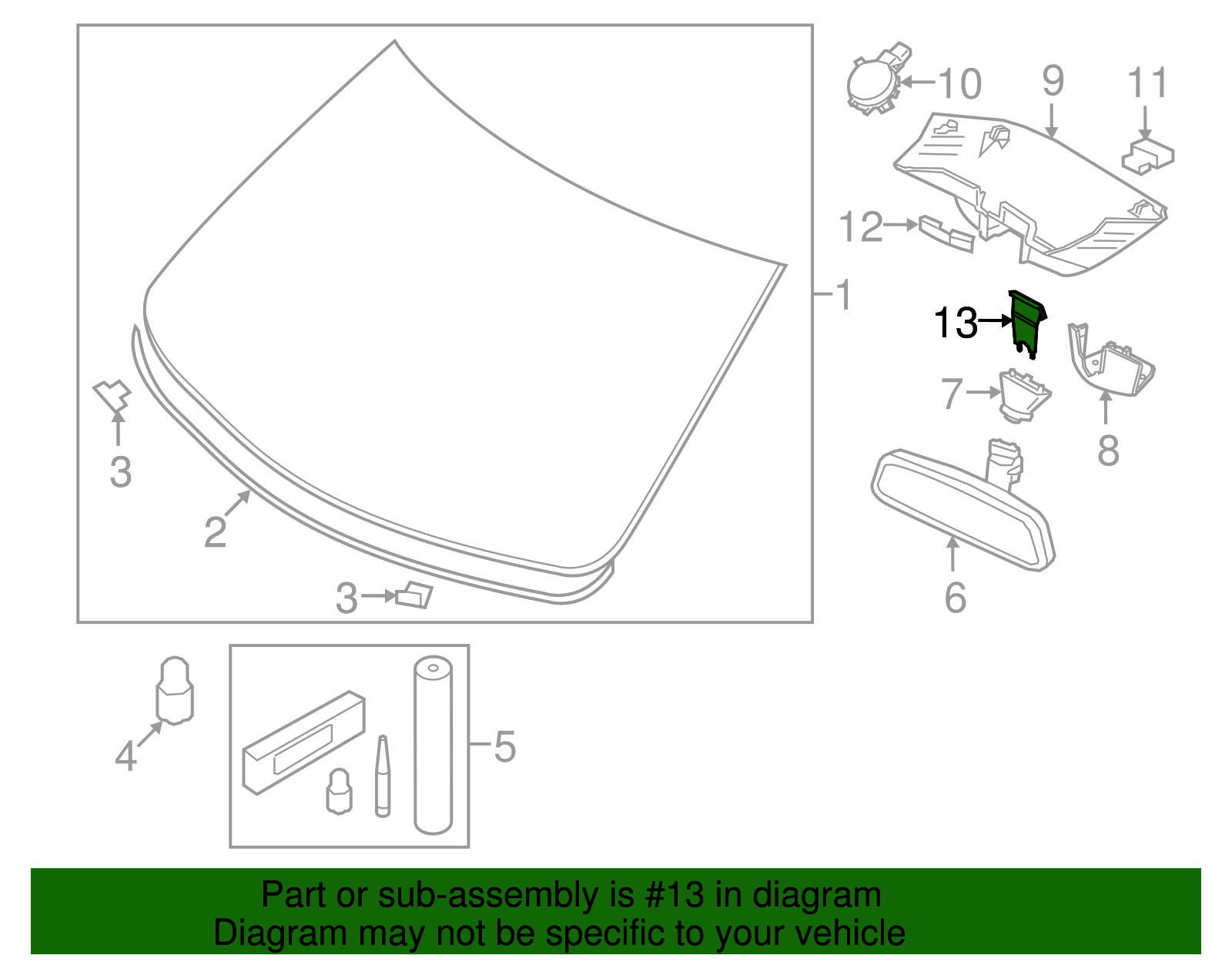 10
9
11
12
1
13
7
8
3
2
3
6
4
5

Part or sub-assembly is #13 in diagram
Diagram may not be specific to your vehicle