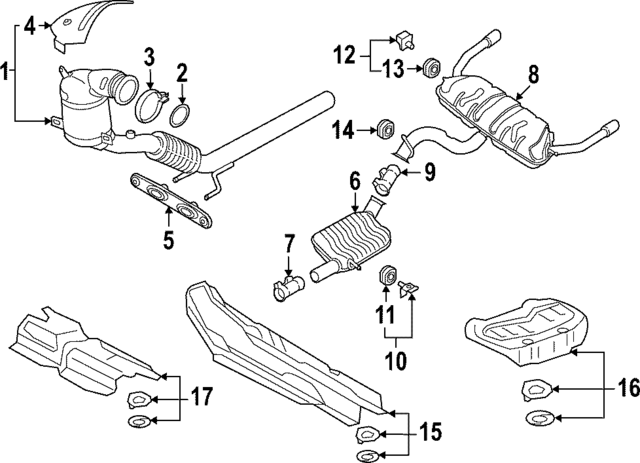 4
1
3
2
12
13
8
14
9
6
5
7
11
10
17
15
16