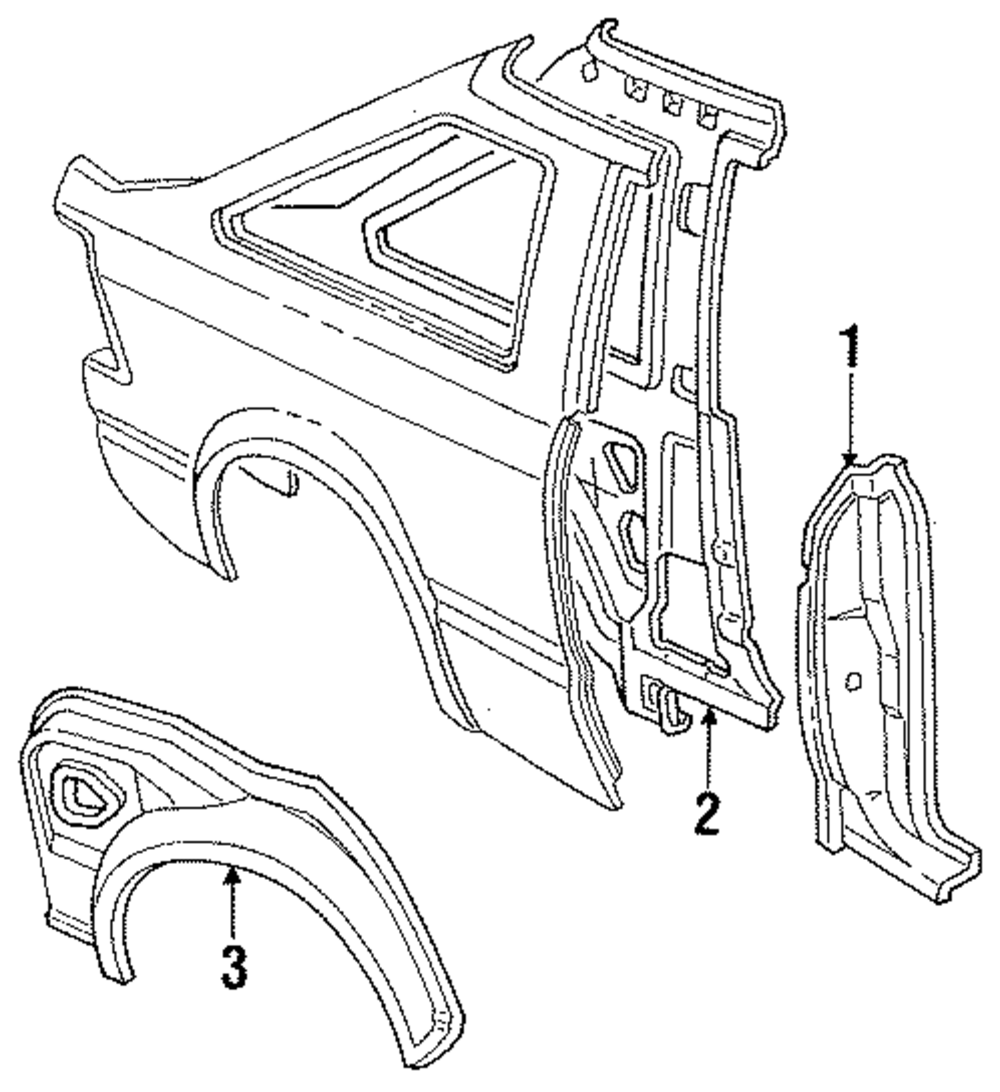 1
2
3