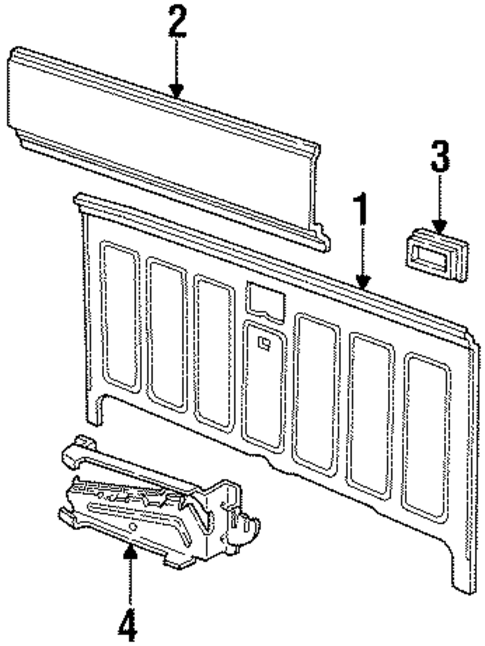 2
3
1
4