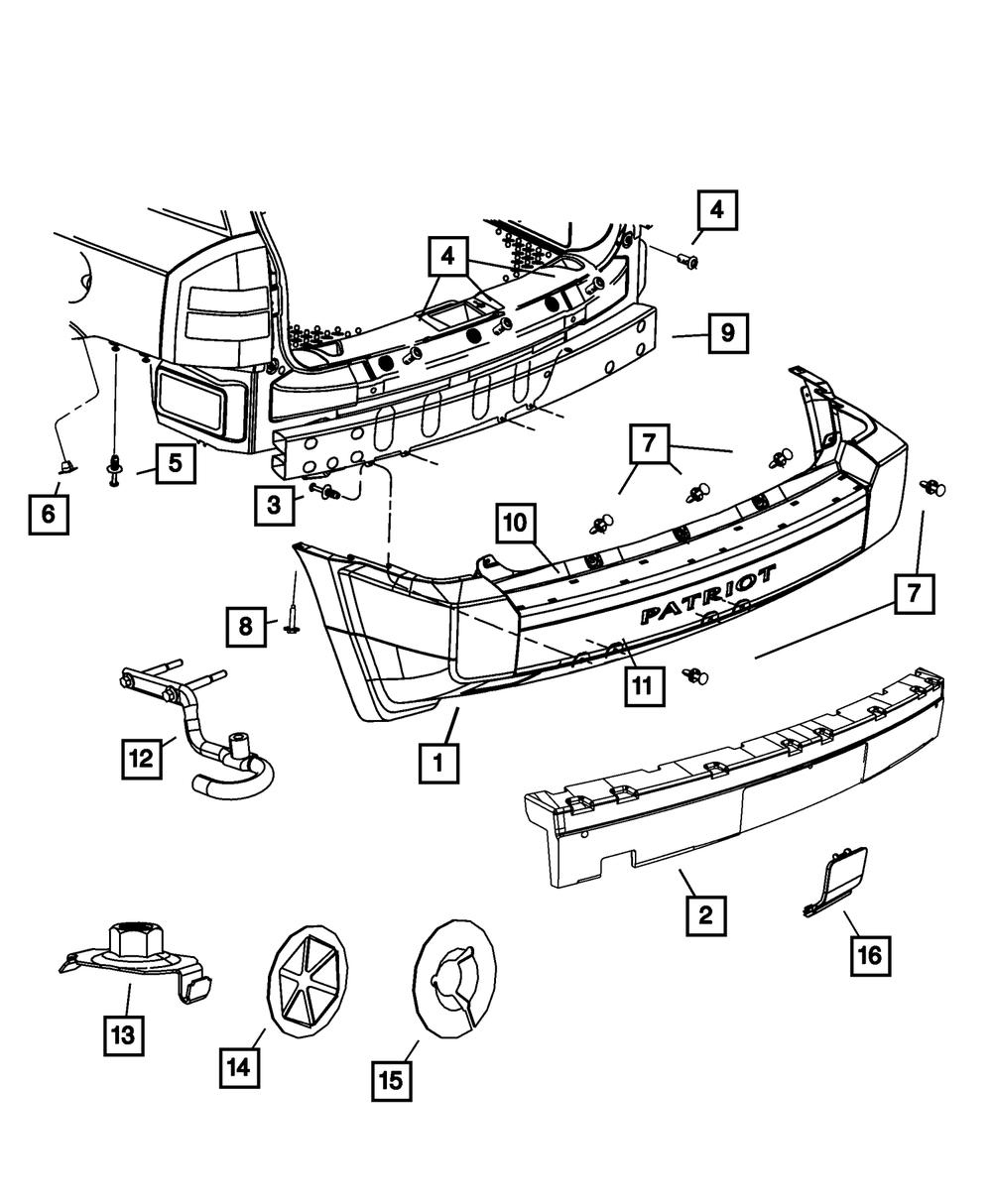 4
4
9
7
6
5
3
10
7
8
PATRIOT
11
12
1
2
16
13
14
15