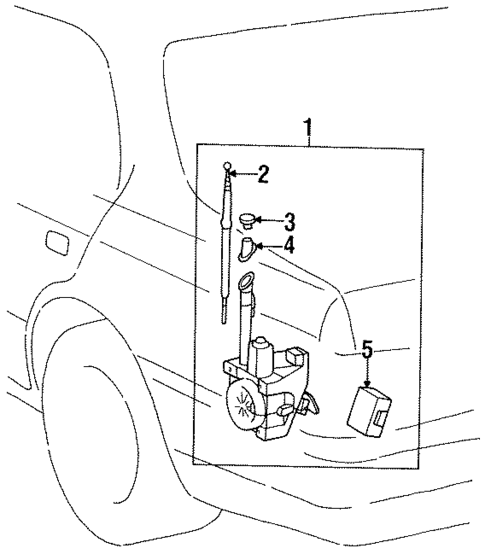 1
2
3
4
5