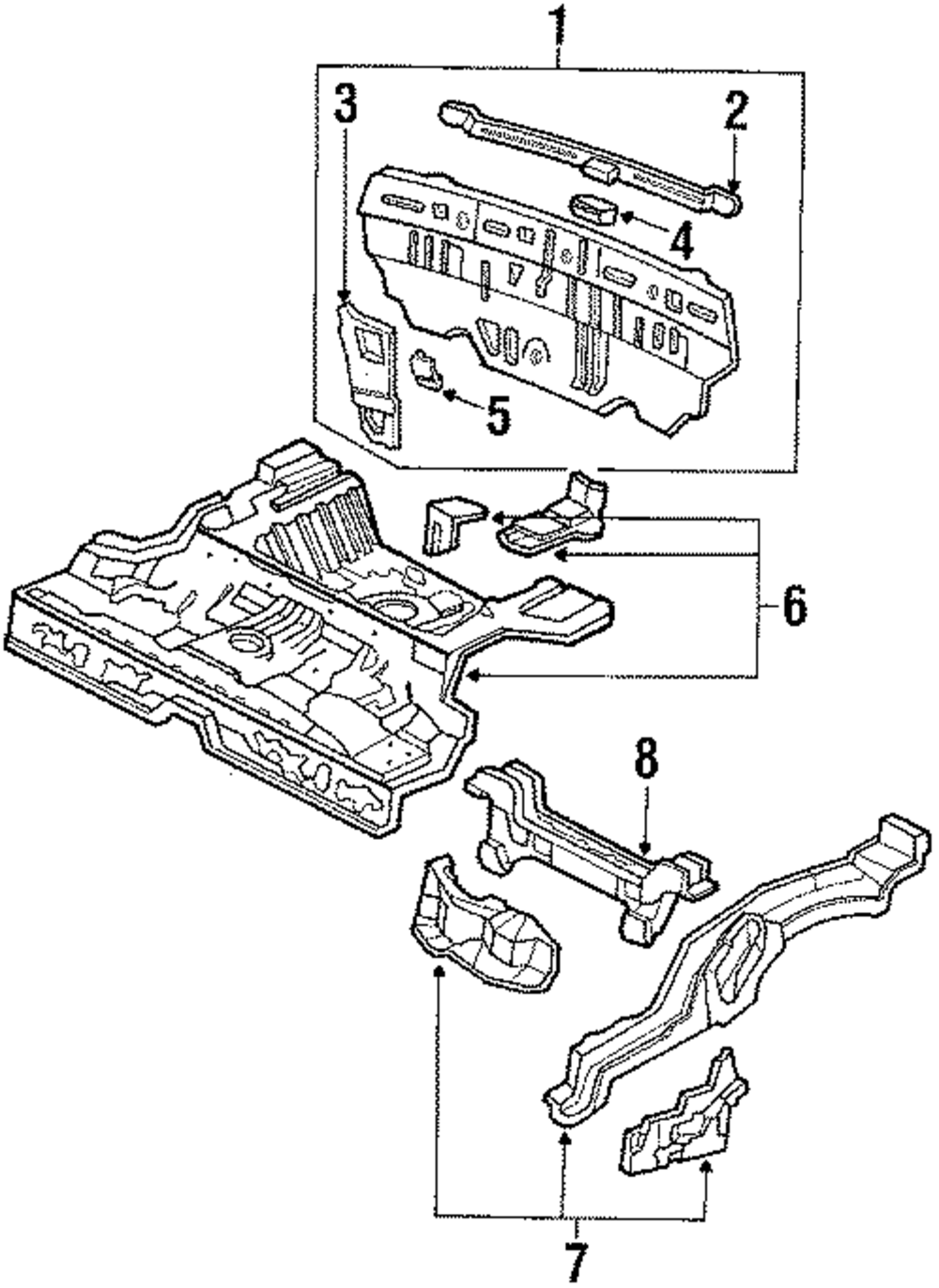 1
3
2
4
5
6
8
7