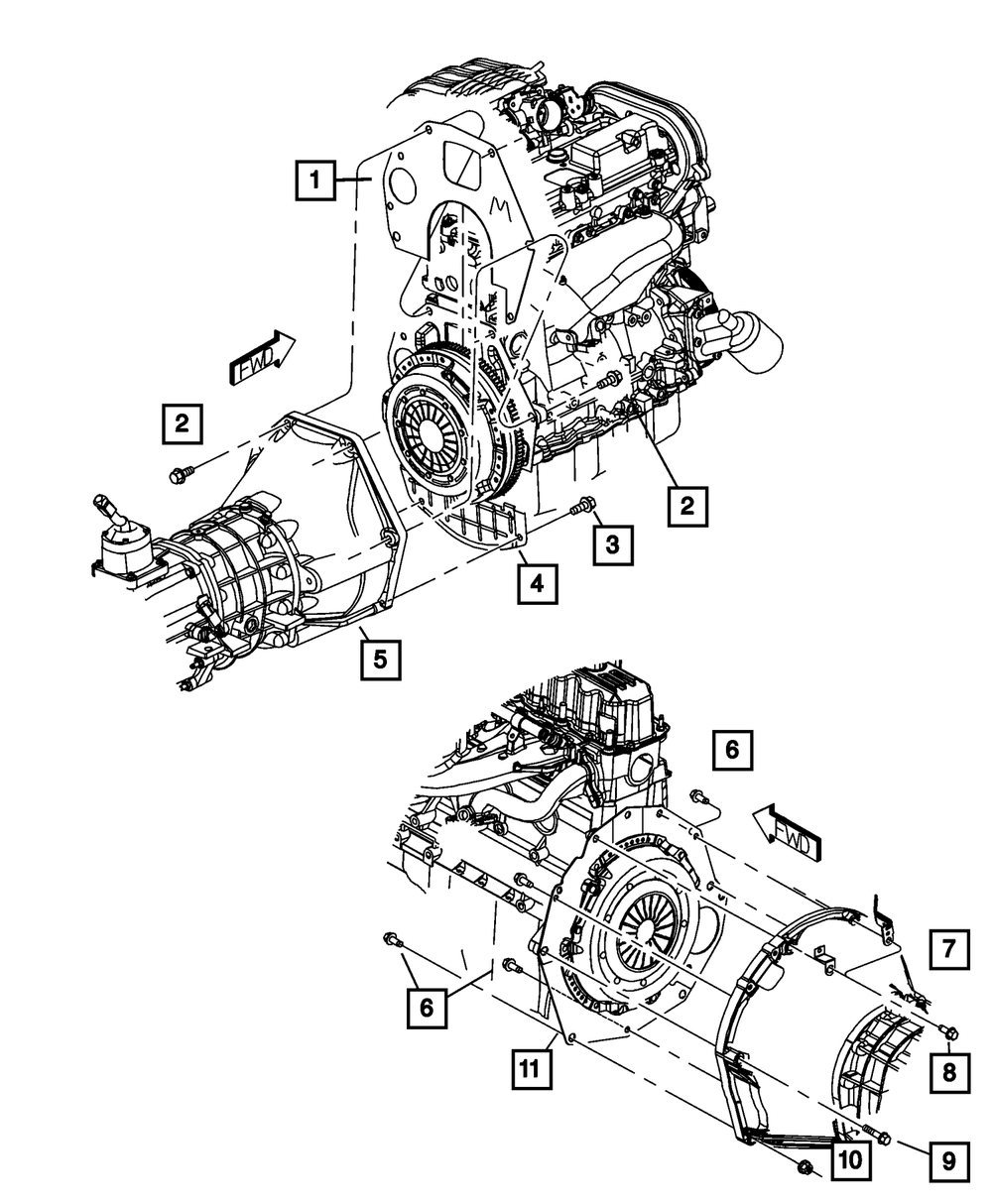 1
FWD
2
2
3
4
5
6
FWD
7
6
8
11
10
9