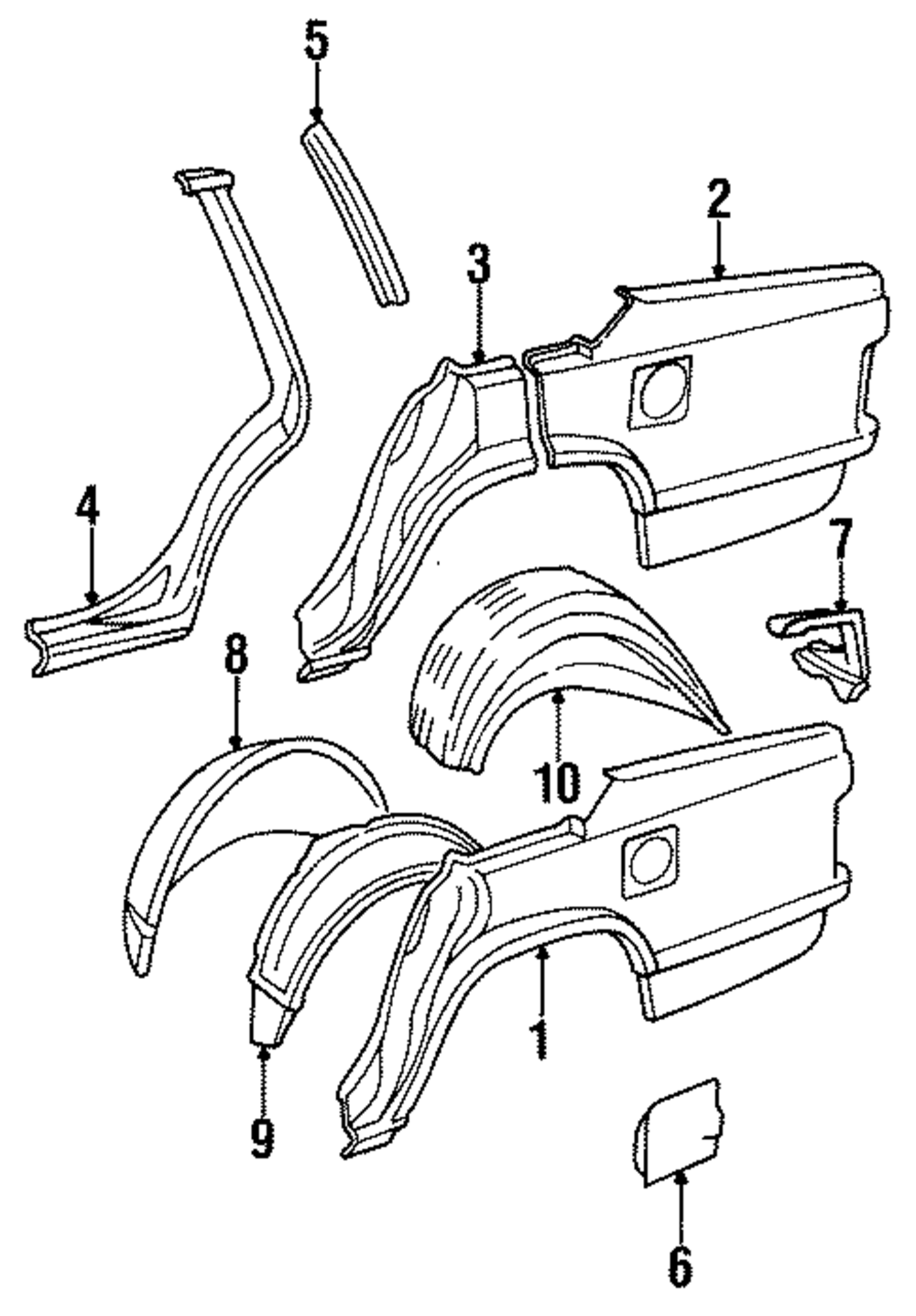 5
2
3
4
7
8
10
1
9
6