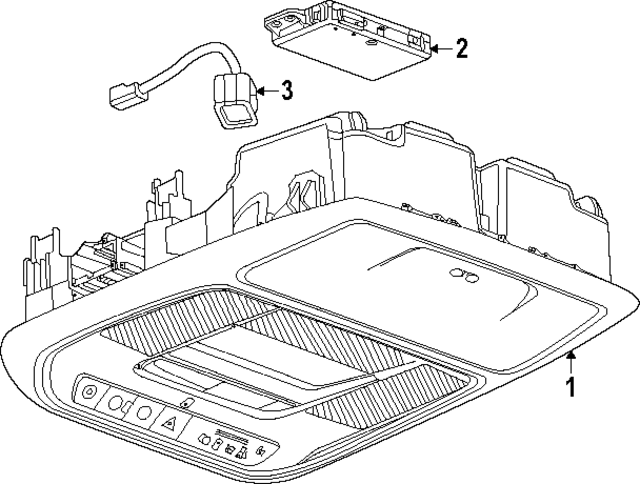 2
3
1