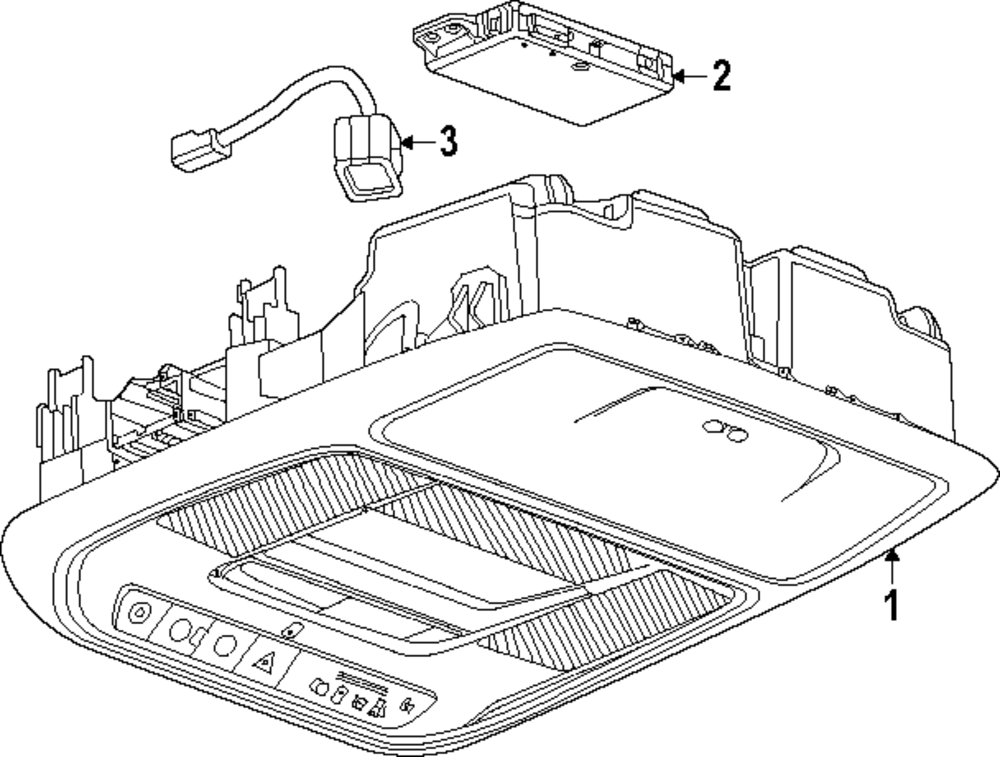 2
3
1