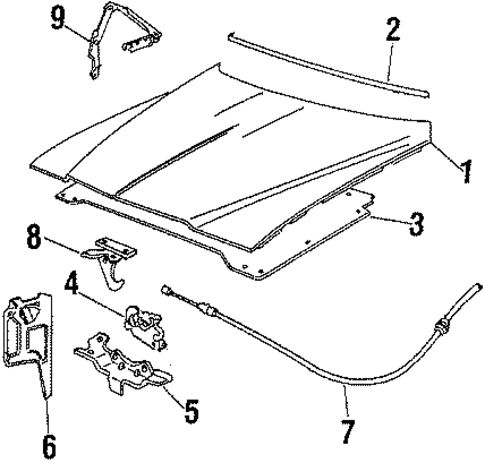 9
2
1
3
8
4
6
5
7