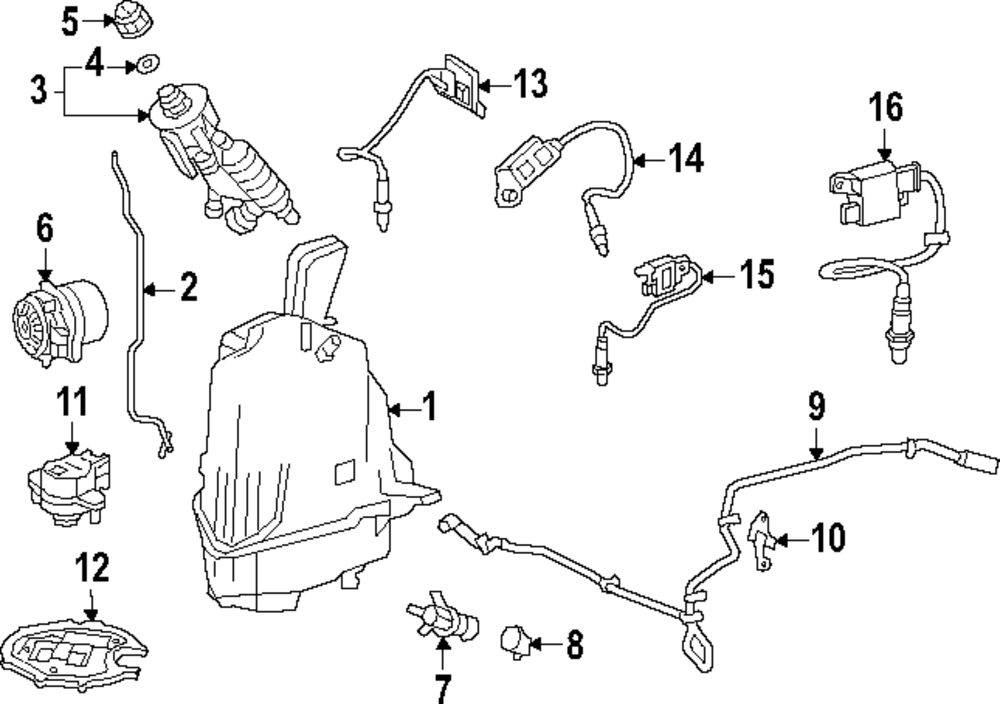 5
4
3
13
16
14
6
2
15
11
1
9
10
12
8
7