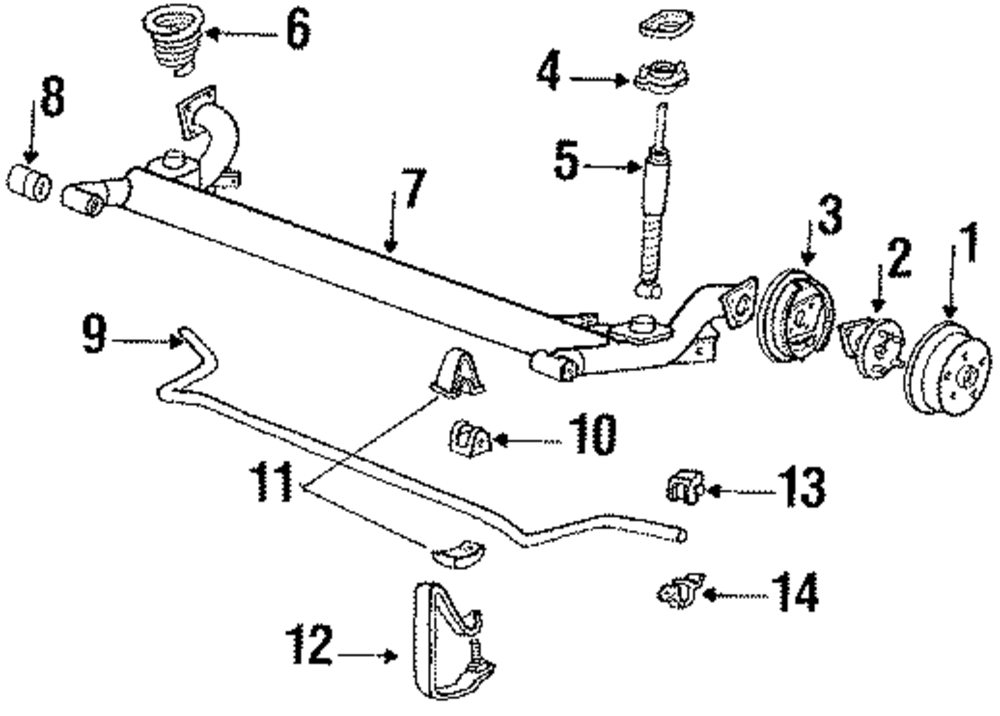 6
8
4
5
7
3
2
1
9
10
11
13
14
12