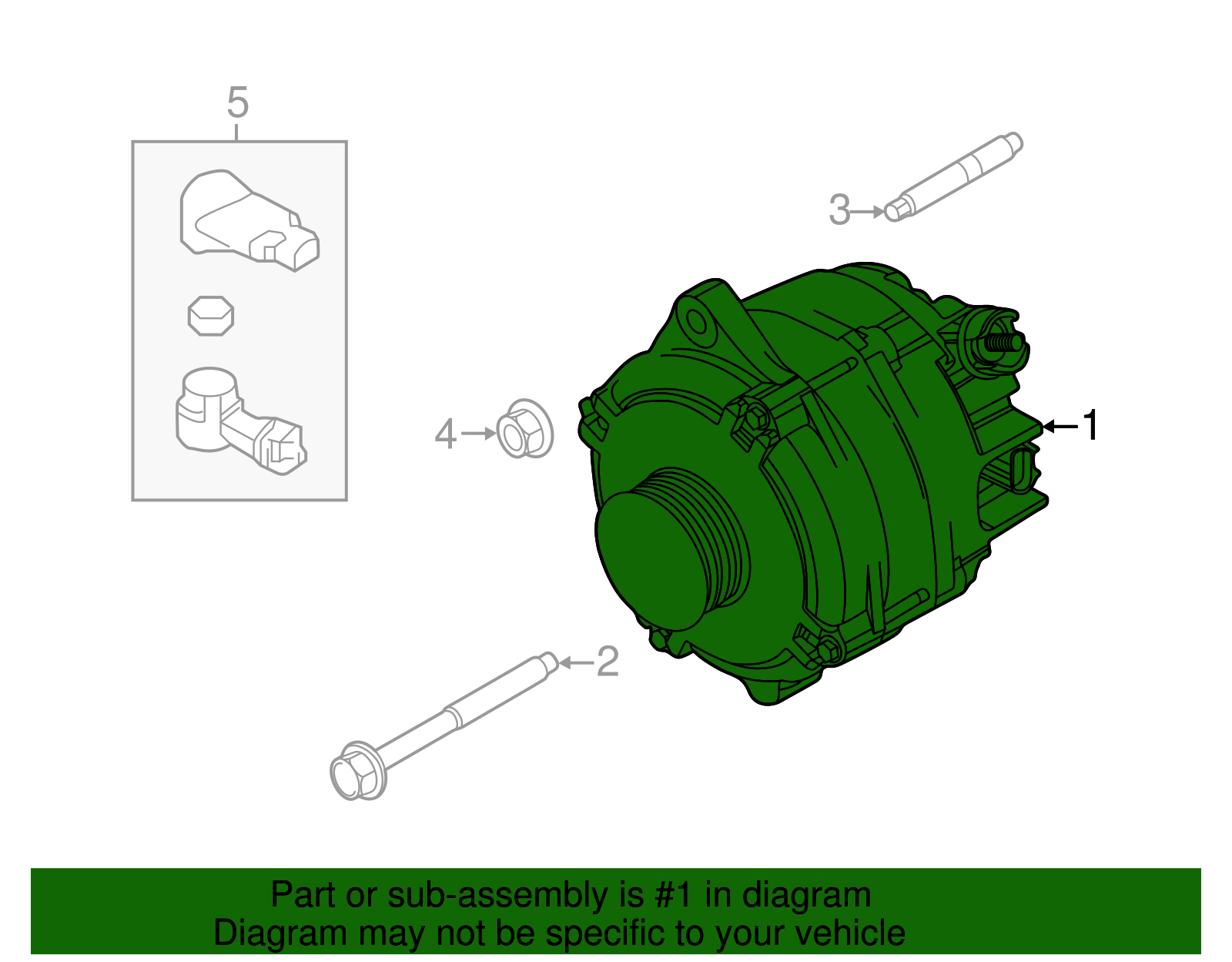 5

3

4

1

2

Part or sub-assembly is #1 in diagram
Diagram may not be specific to your vehicle