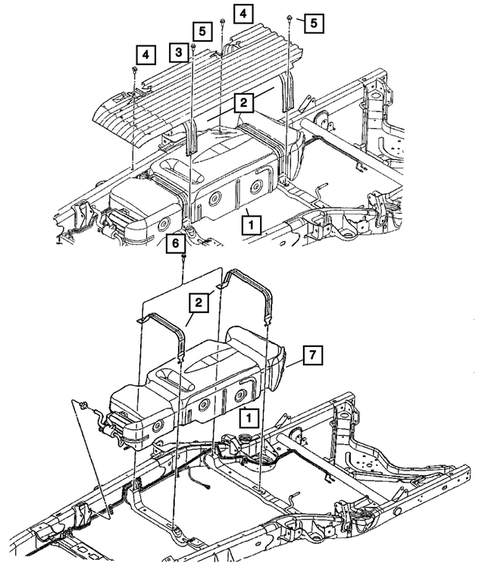 4
5
5
4
3
2
1
6
2
7
1