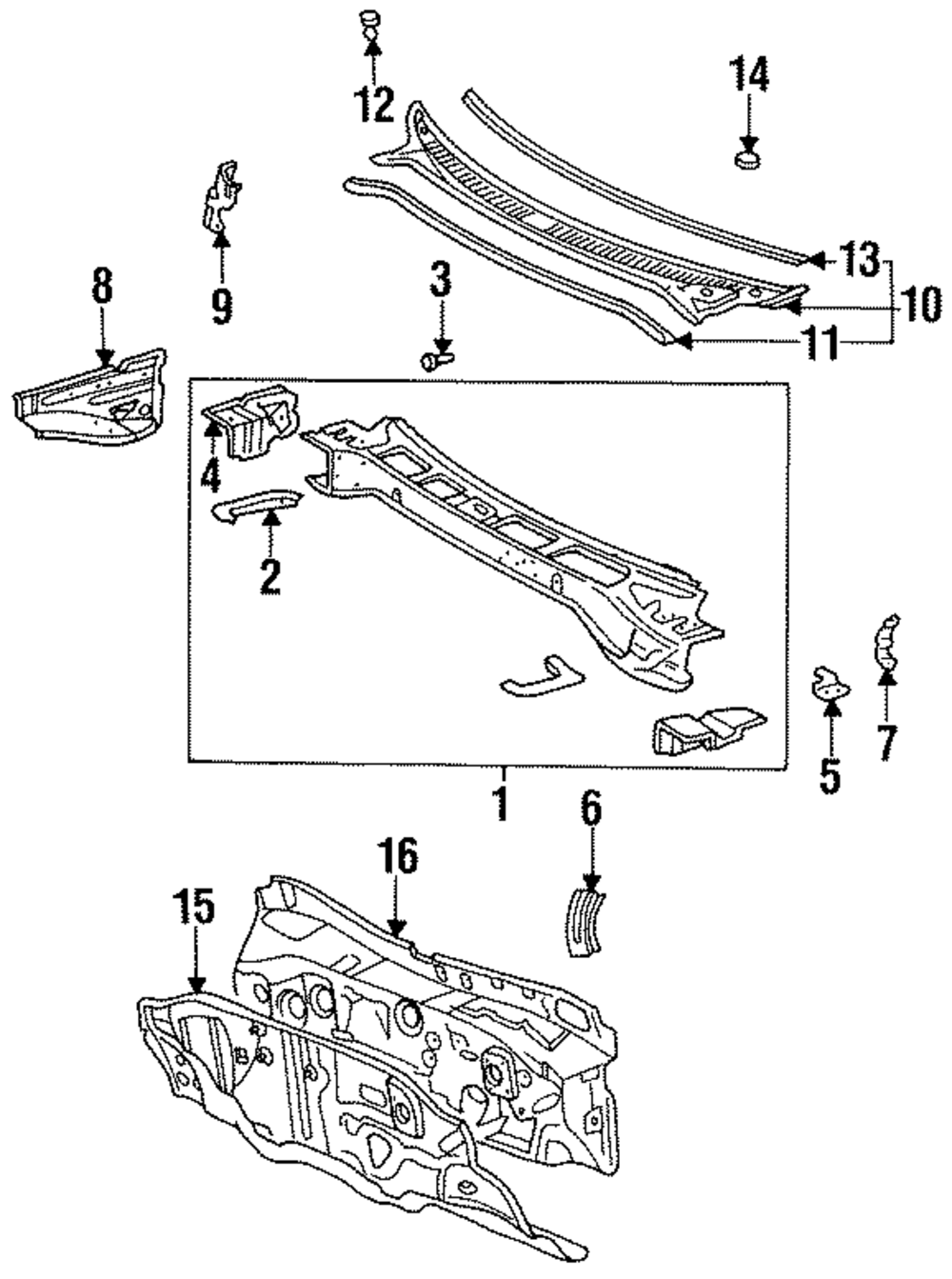 12
14
9
8
3
13
10
11
4
2
7
5
1
6
16
15