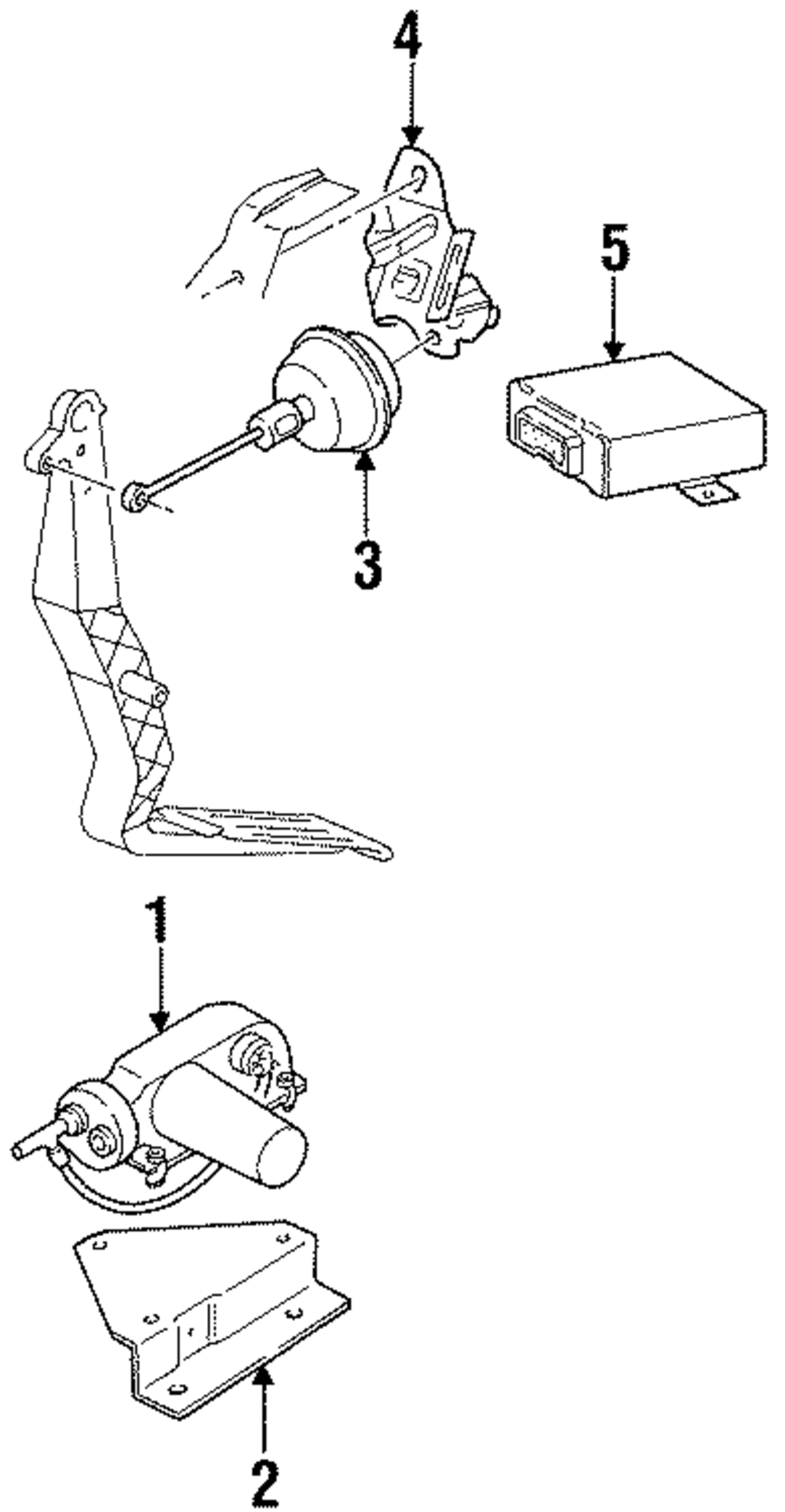 4
5
3
1
2