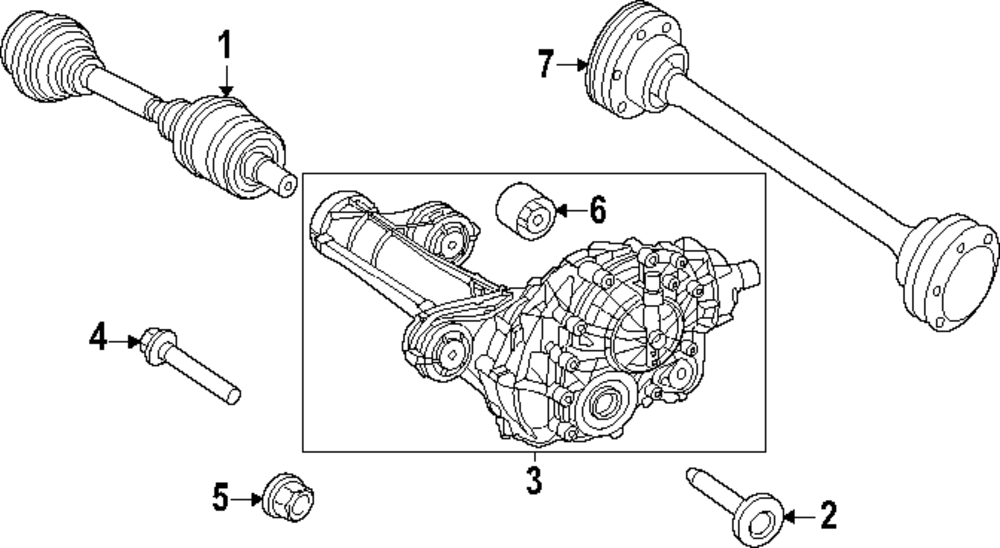 1
7
6
4
3
5
2