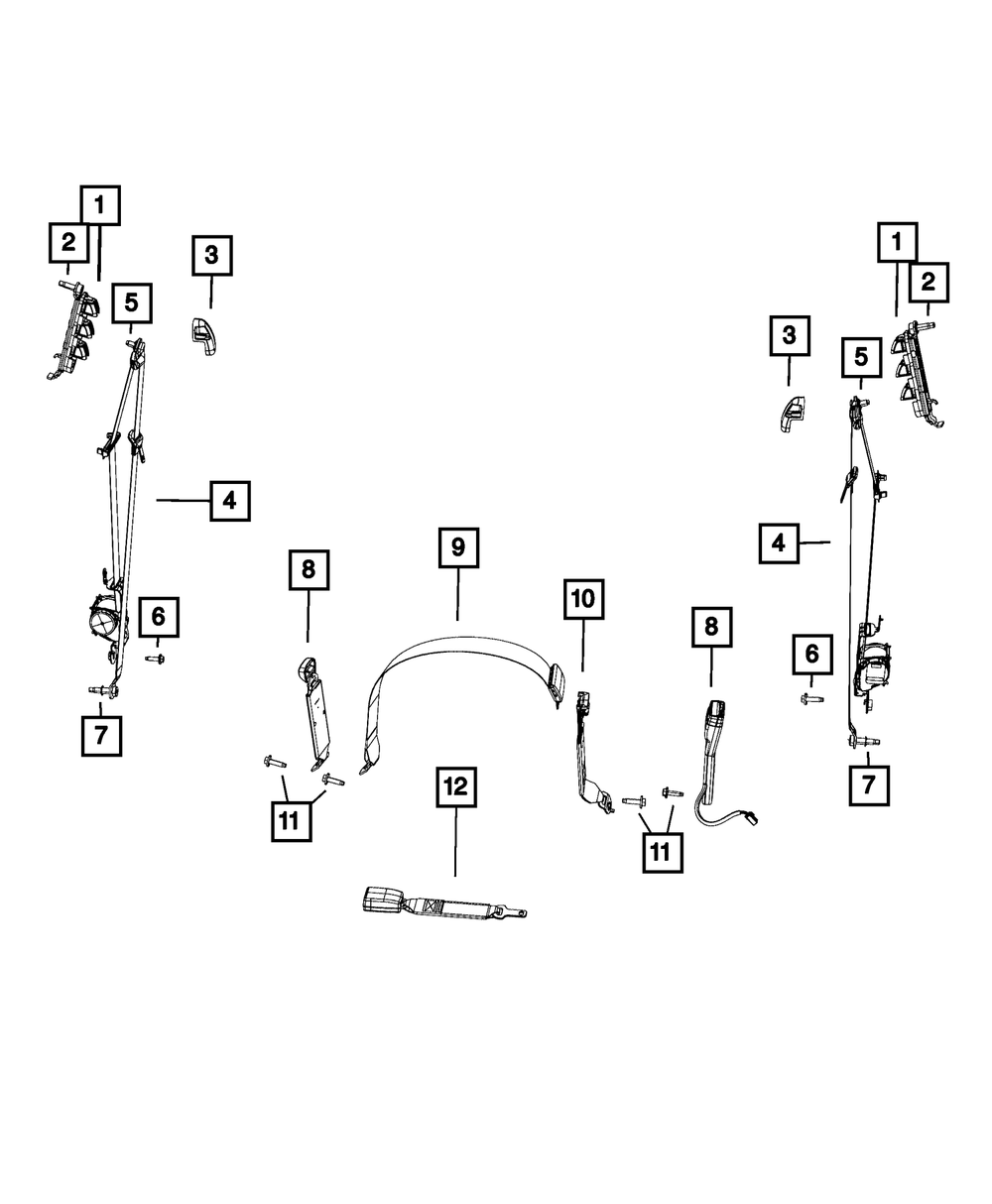 1
2
3
5
4
6
7
8
9
10
8
11
11
12
1
2
3
5
4
6
7