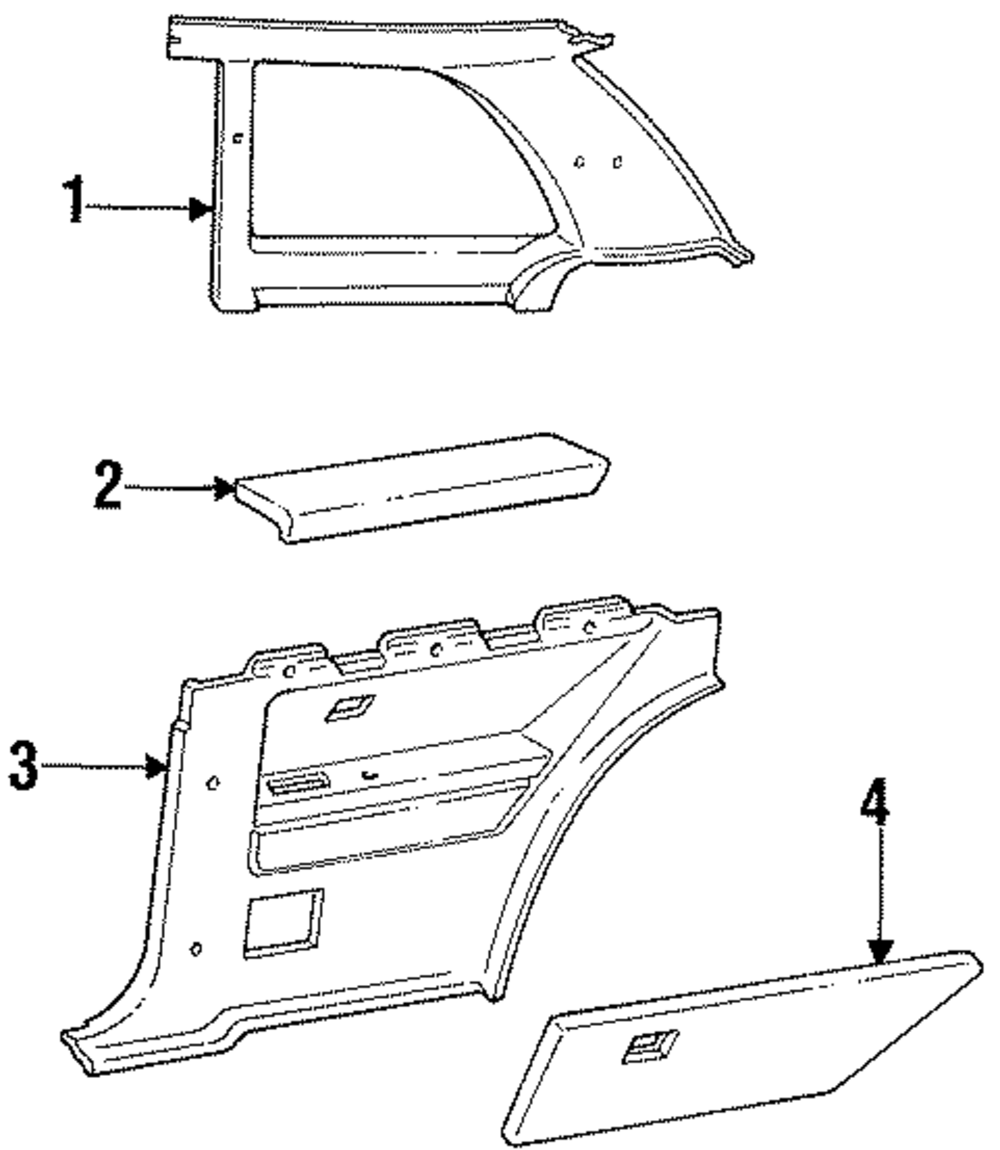 1
2
3
4