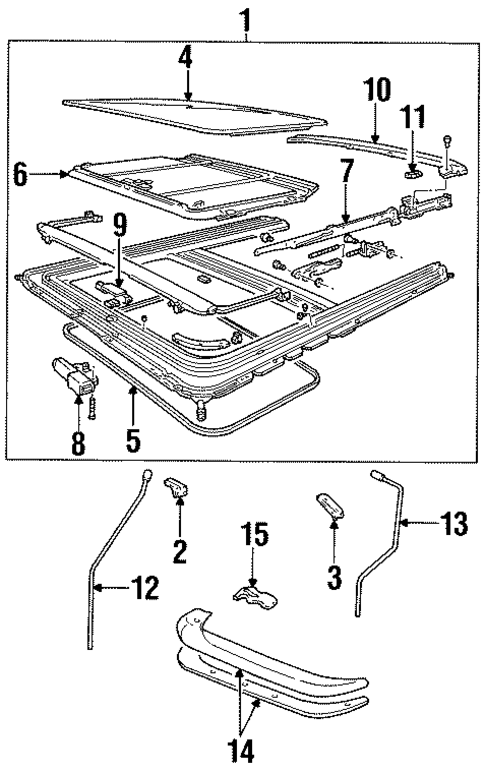 1
4
10
11
6
7
9
8
5
2
15
3
13
12
14