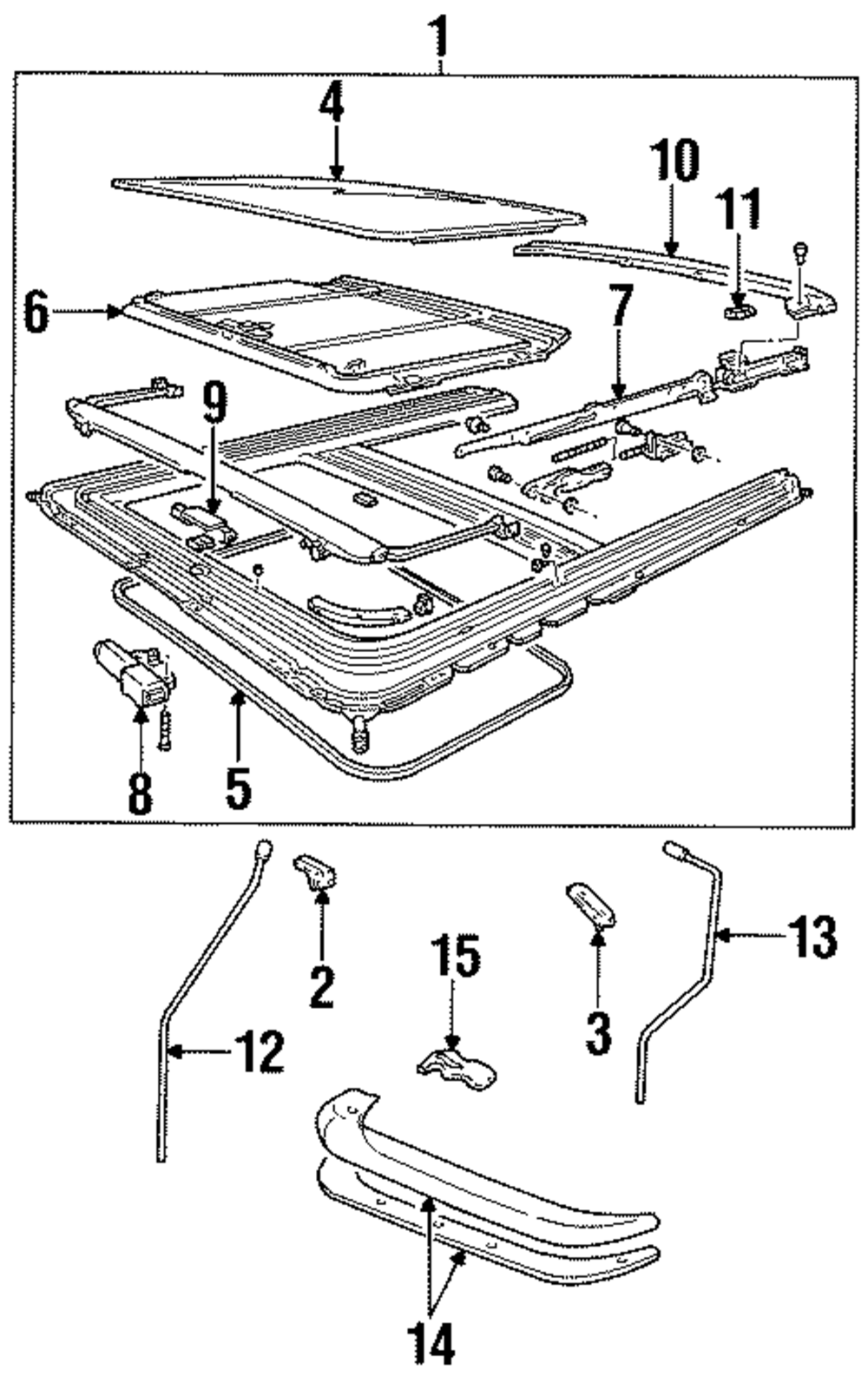 1
4
10
11
6
7
9
8
5
2
15
3
13
12
14