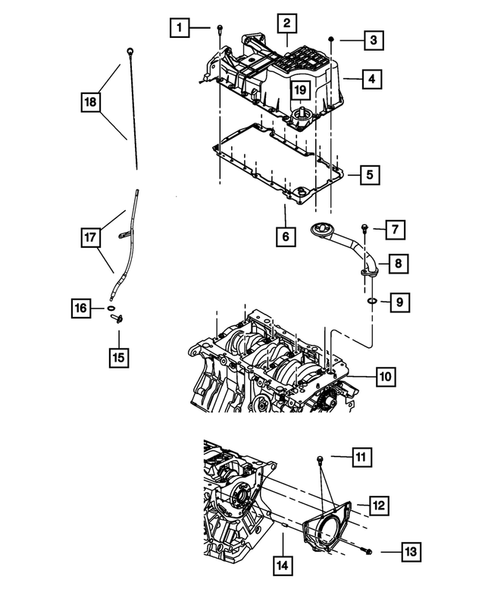 1
2
3
4
19
18
5
6
7
8
17
9
16
15
10
11
12
13
14