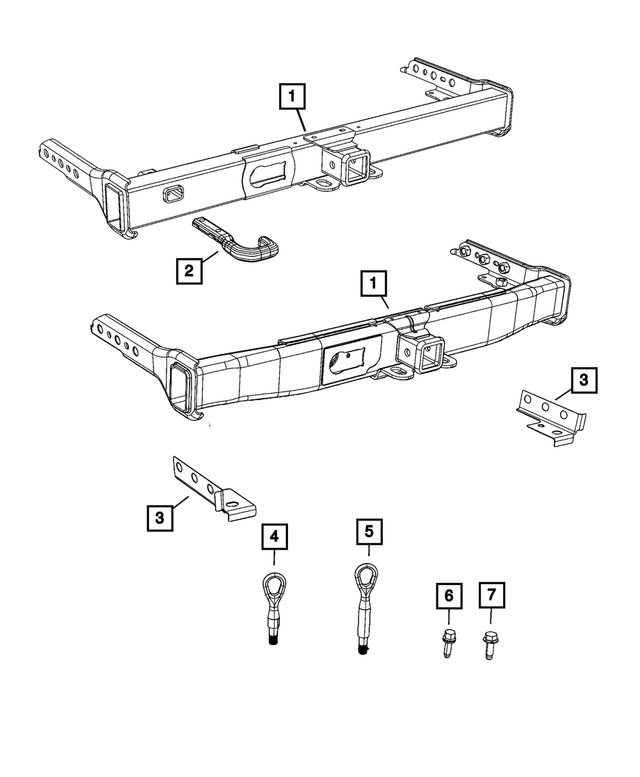 1
2
1
3
3
4
5
6
7