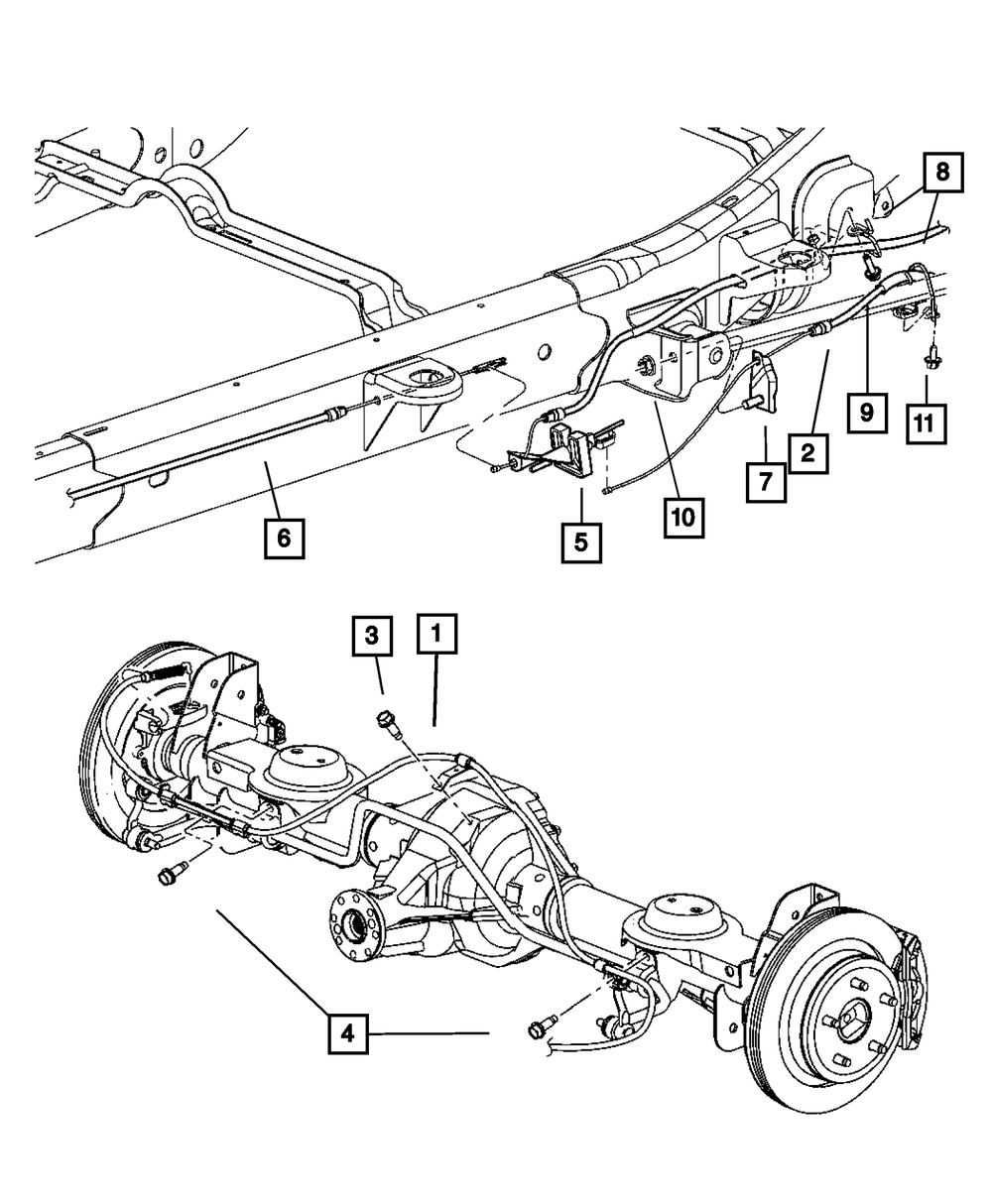 8
9
11
2
7
10
5
6
3
1
4