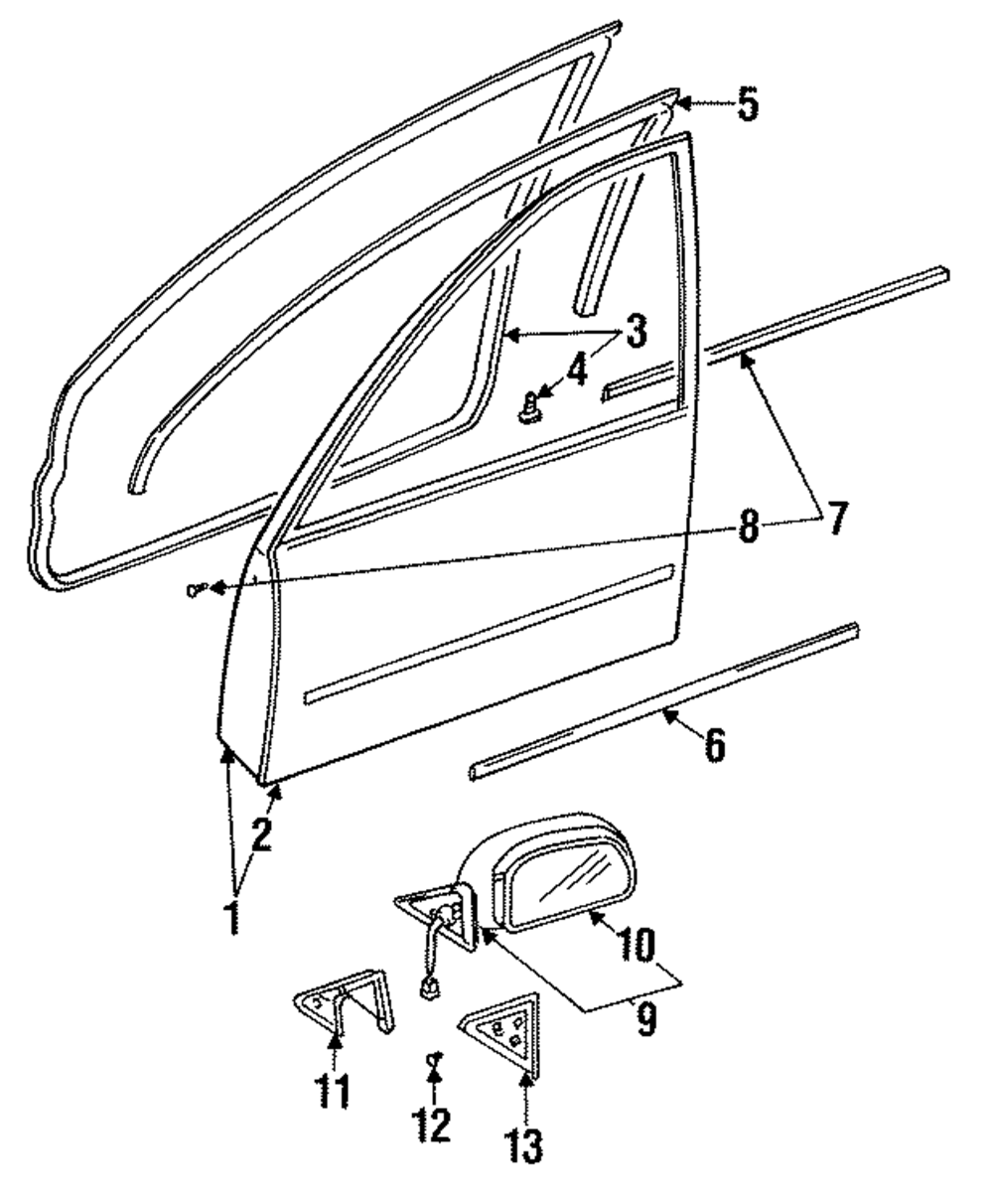 5
3
4
7
8
6
2
1
10
9
11
12
13