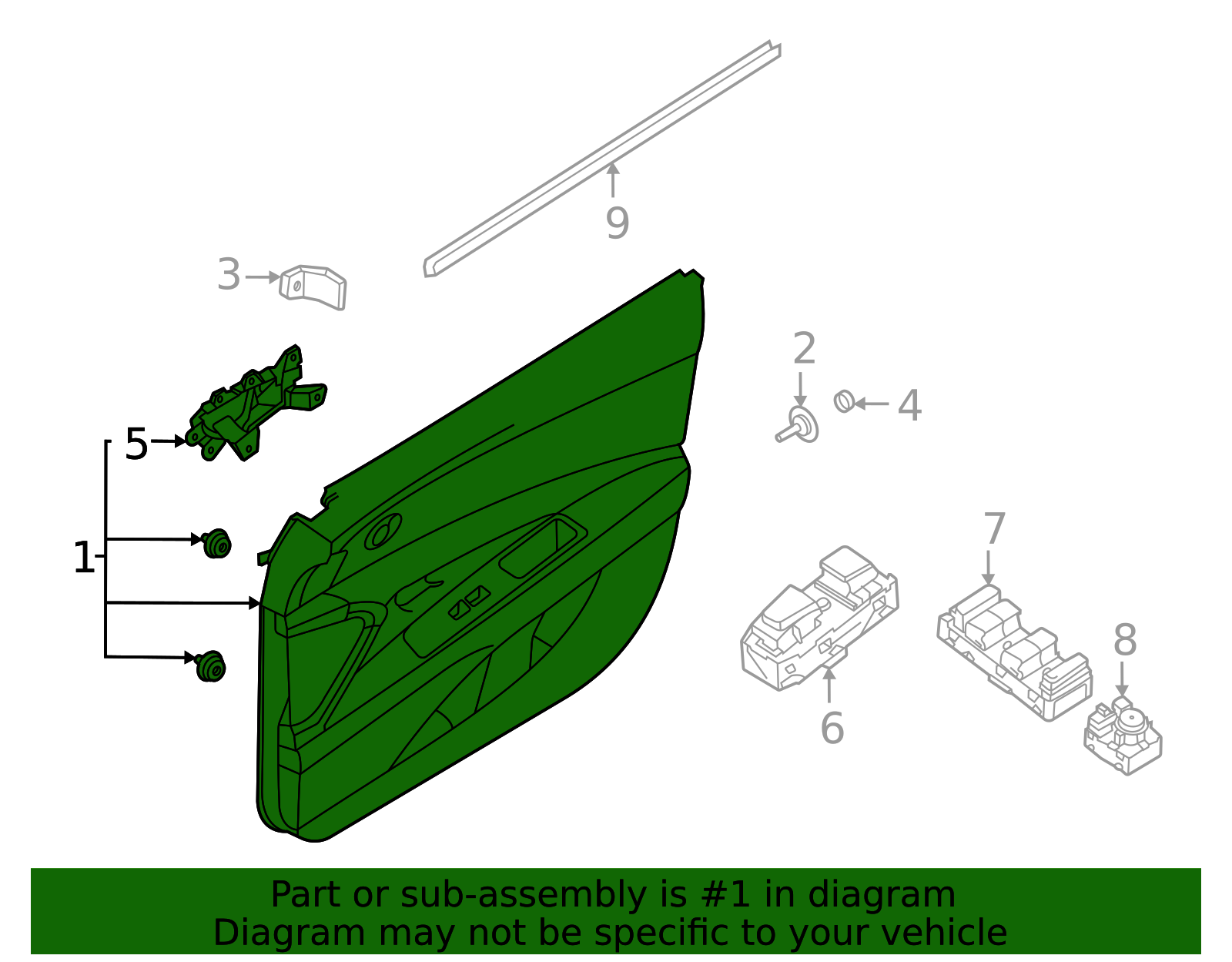 9

3

2

4

5

1

7

8

6

Part or sub-assembly is #1 in diagram
Diagram may not be specific to your vehicle